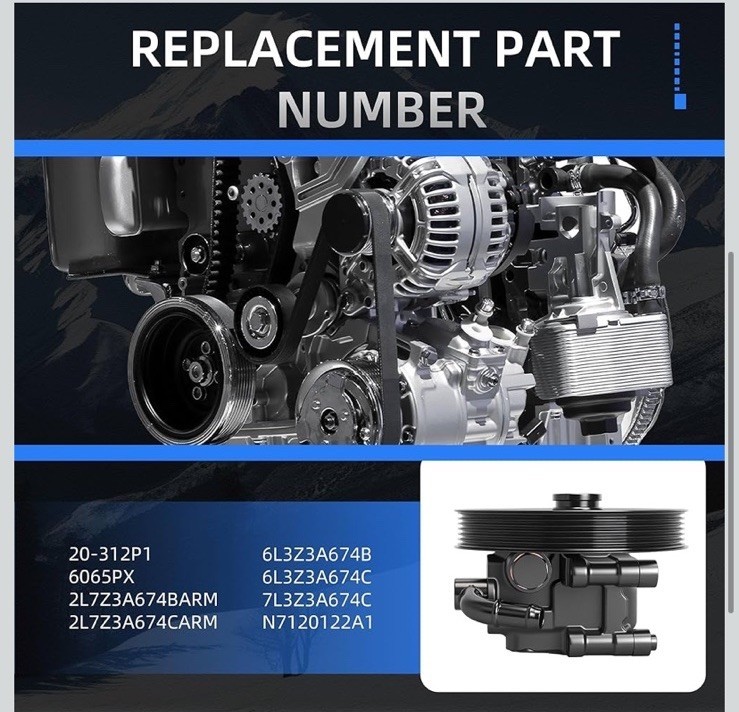 REPLACEMENT PART NUMBER

20-312P1
6065PX
2L7Z3A674BARM
2L7Z3A674CARM

6L3Z3A674B
6L3Z3A674C
7L3Z3A674C
N7120122A1