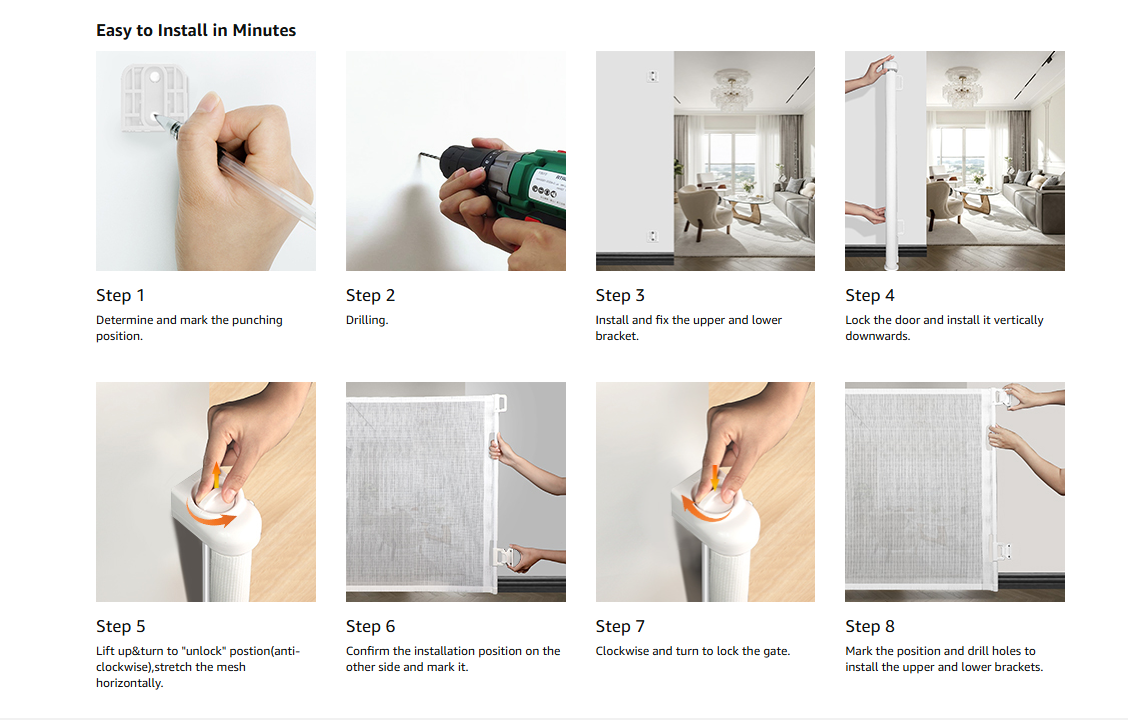 Easy to Install in Minutes

Step 1
Determine and mark the punching position.

Step 2
Drilling.

Step 3
Install and fix the upper and lower bracket.

Step 4
Lock the door and install it vertically downwards.

Step 5
Lift up&turn to "unlock" postion(anti-clockwise),stretch the mesh horizontally.

Step 6
Confirm the installation position on the other side and mark it.

Step 7
Clockwise and turn to lock the gate.

Step 8
Mark the position and drill holes to install the upper and lower brackets.