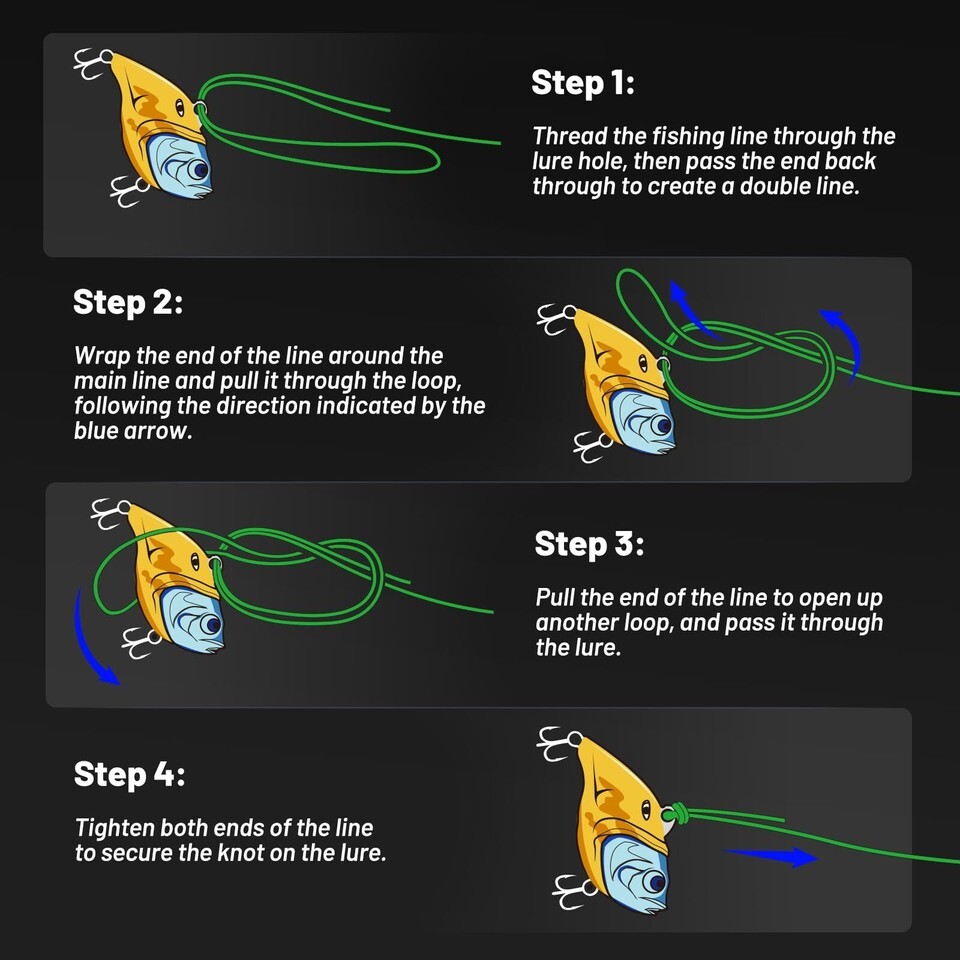 Step 1:

Thread the fishing line through the lure hole, then pass the end back through to create a double line.

Step 2:

Wrap the end of the line around the main line and pull it through the loop, following the direction indicated by the blue arrow.

Step 3:

Pull the end of the line to open up another loop, and pass it through the lure.

Step 4:

Tighten both ends of the line to secure the knot on the lure.