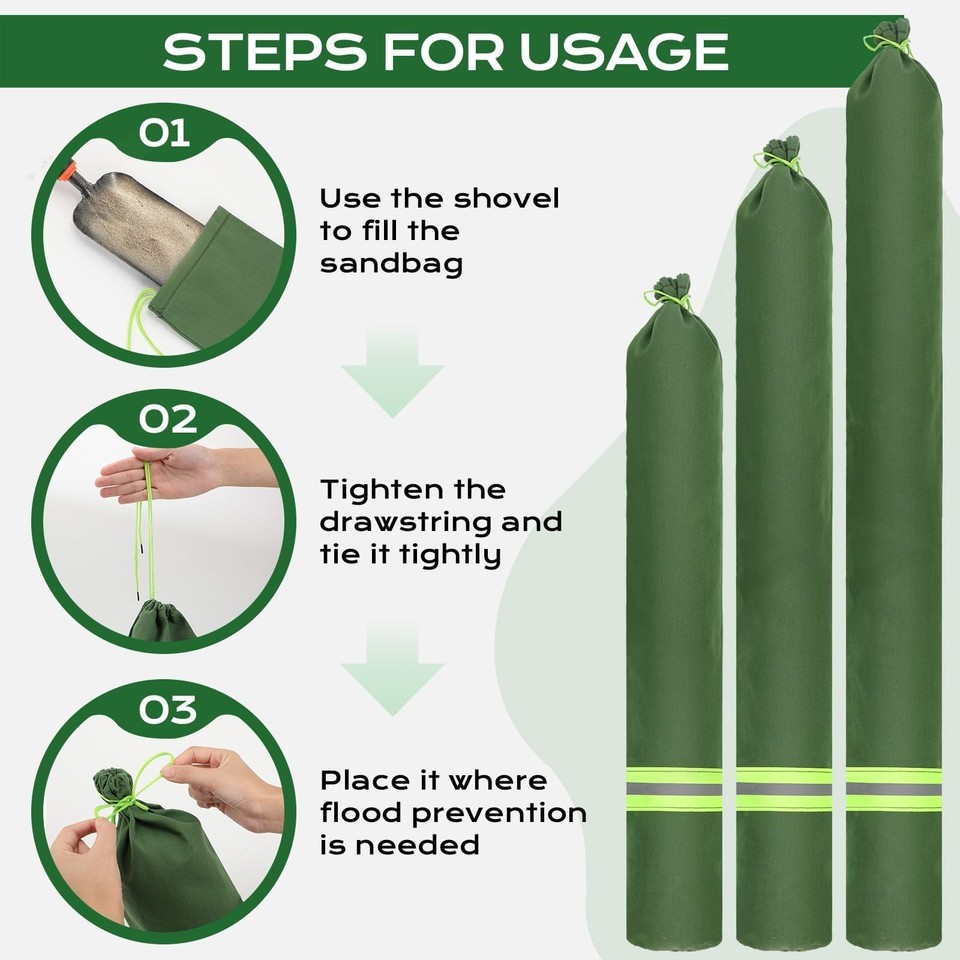 STEPS FOR USAGE

01

Use the shovel to fill the sandbag

02

Tighten the drawstring and tie it tightly

03

Place it where flood prevention is needed