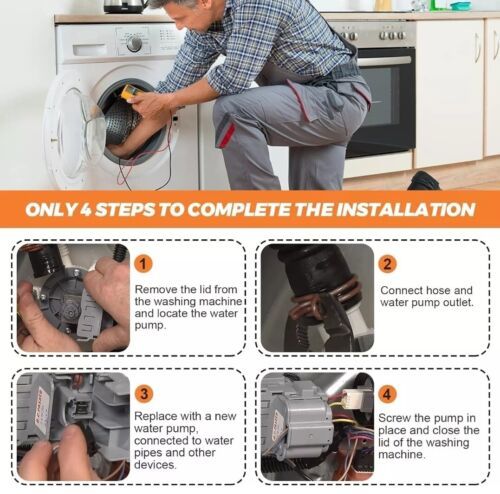 ONLY 4 STEPS TO COMPLETE THE INSTALLATION

1

Remove the lid from the washing machine and locate the water pump.

2

Connect hose and water pump outlet.

3

Replace with a new water pump, connected to water pipes and other devices.

4

Screw the pump in place and close the lid of the washing machine.