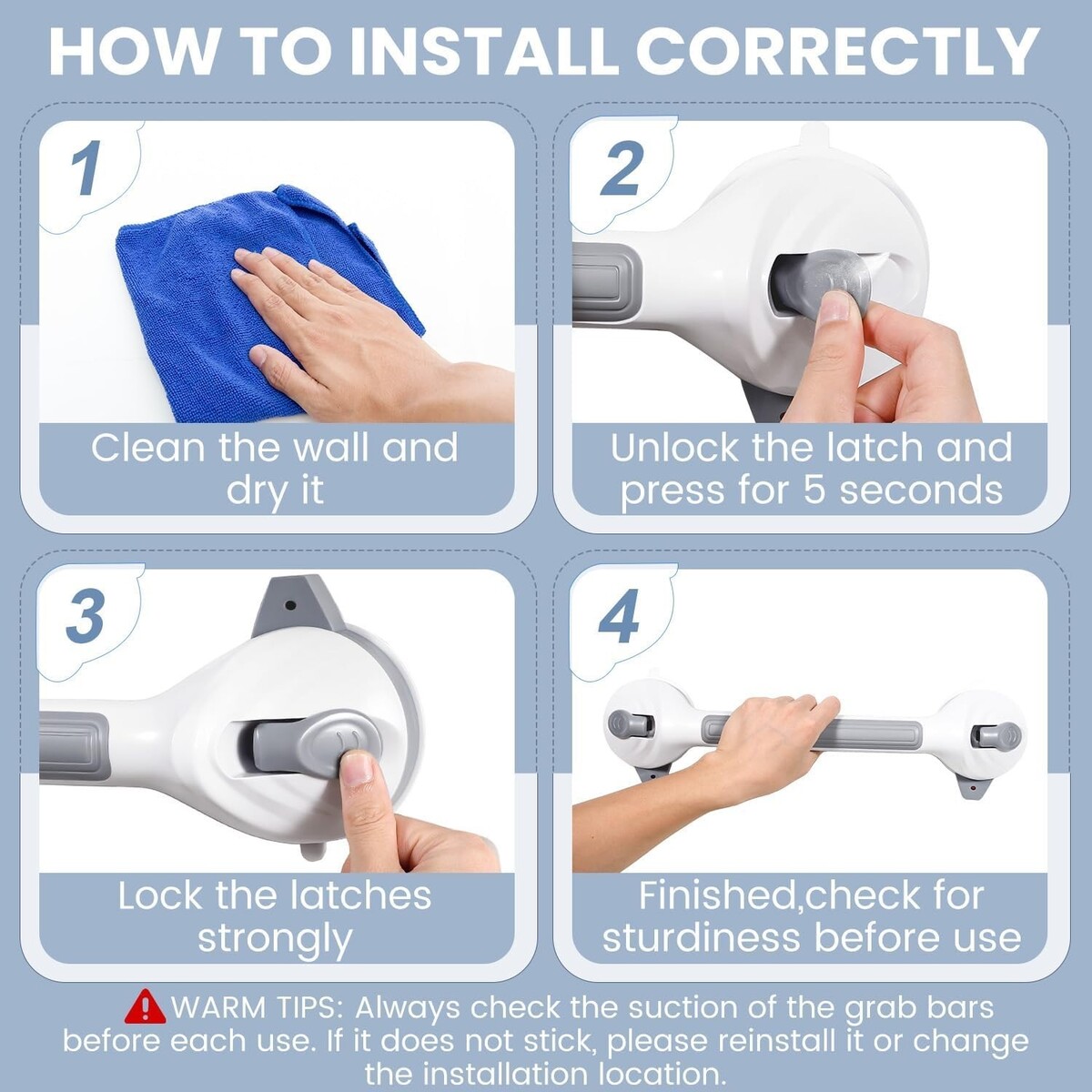 HOW TO INSTALL CORRECTLY

1

Clean the wall and dry it

2

Unlock the latch and press for 5 seconds

3

Lock the latches strongly

4

Finished,check for sturdiness before use

WARM TIPS: Always check the suction of the grab bars before each use. If it does not stick, please reinstall it or change the installation location.