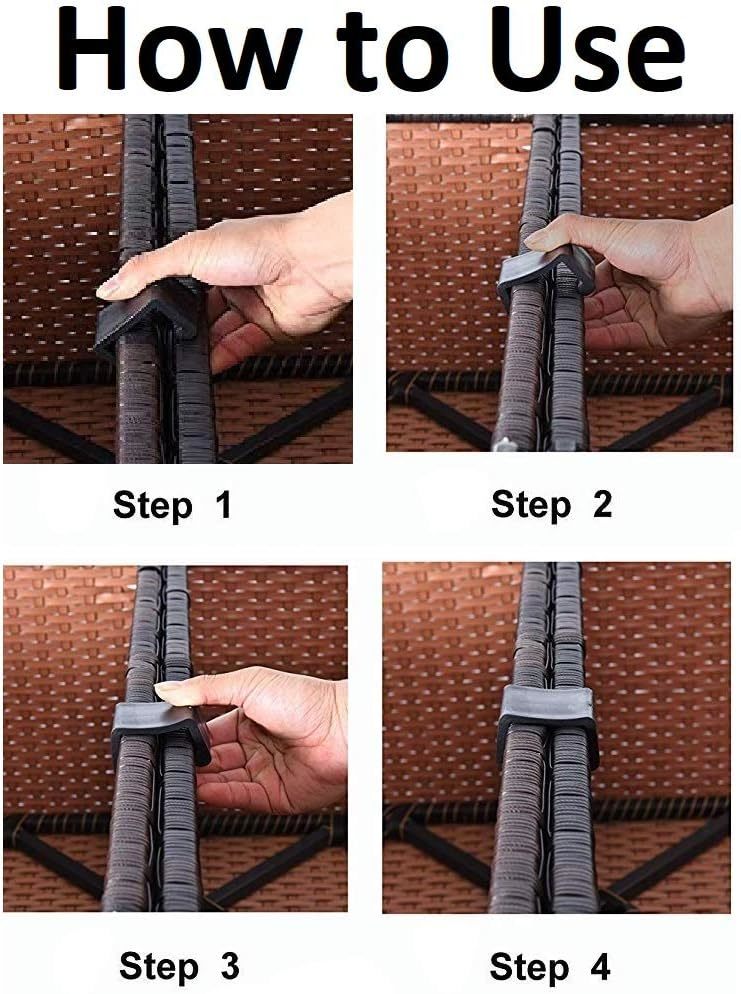 How to Use

Step 1

Step 2

Step 3

Step 4