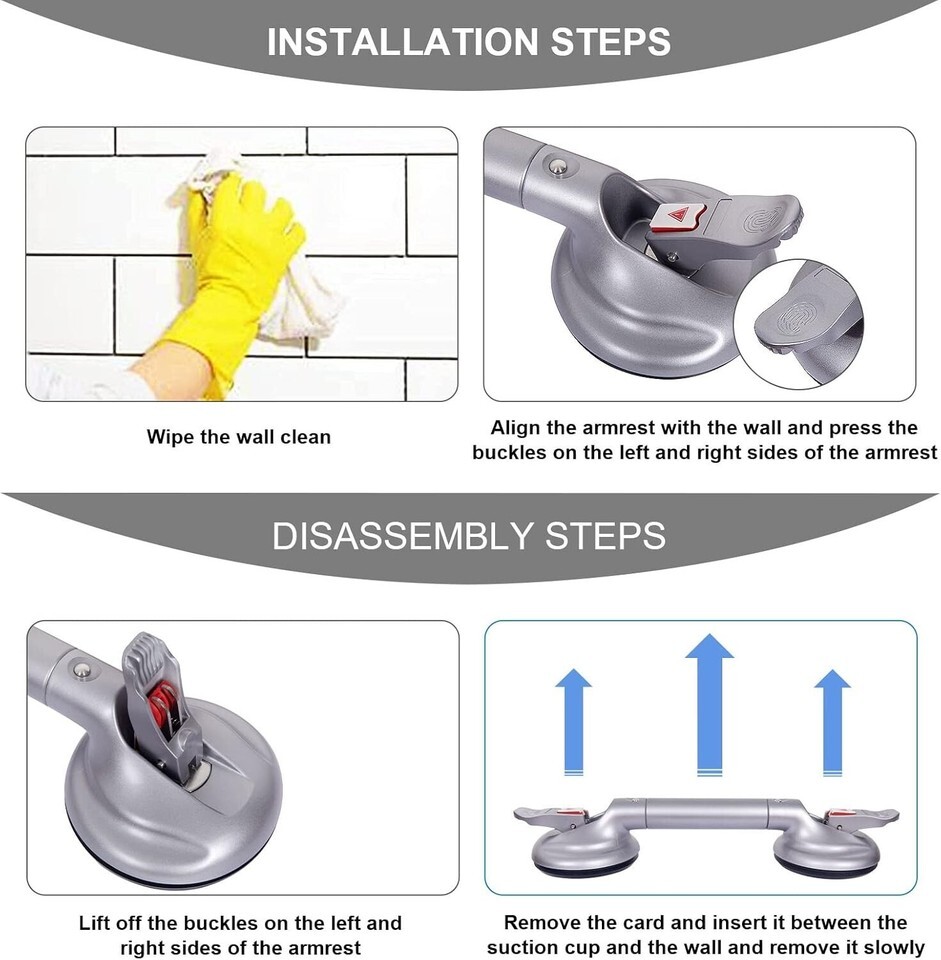 INSTALLATION STEPS

Wipe the wall clean

Align the armrest with the wall and press the buckles on the left and right sides of the armrest

DISASSEMBLY STEPS

Lift off the buckles on the left and right sides of the armrest

Remove the card and insert it between the suction cup and the wall and remove it slowly