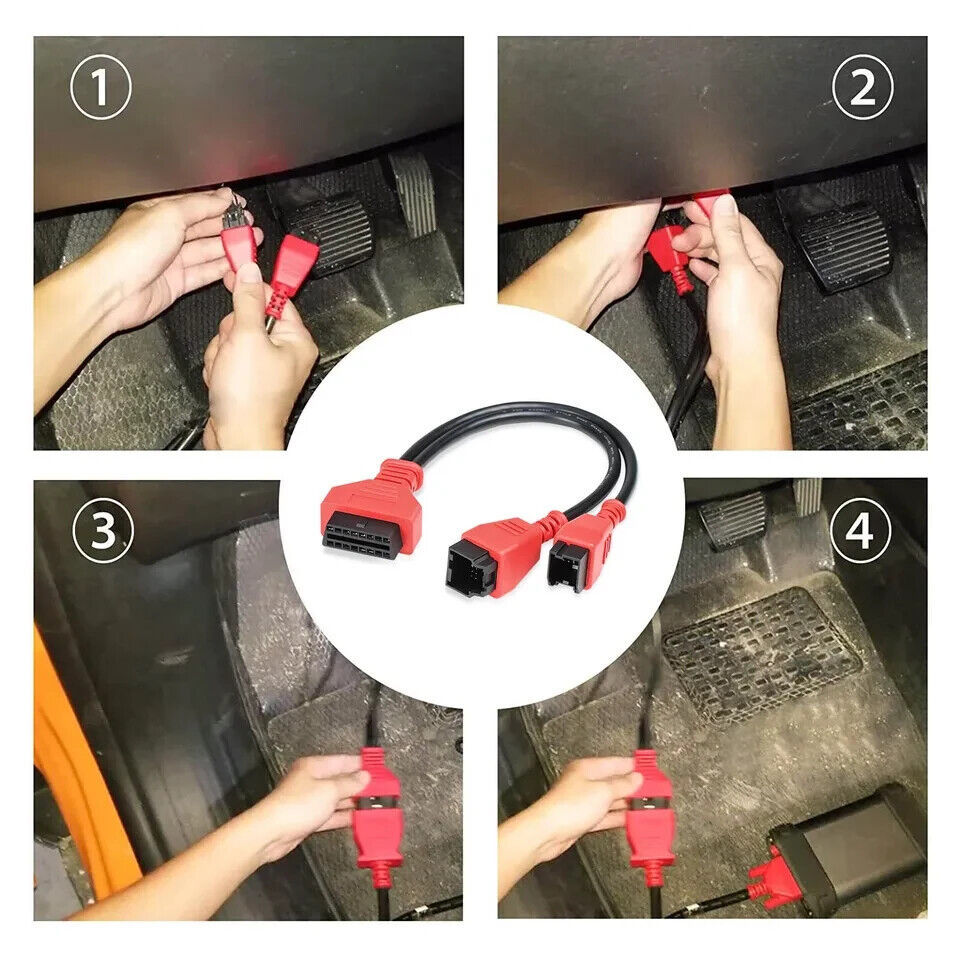 ①

②

③

④