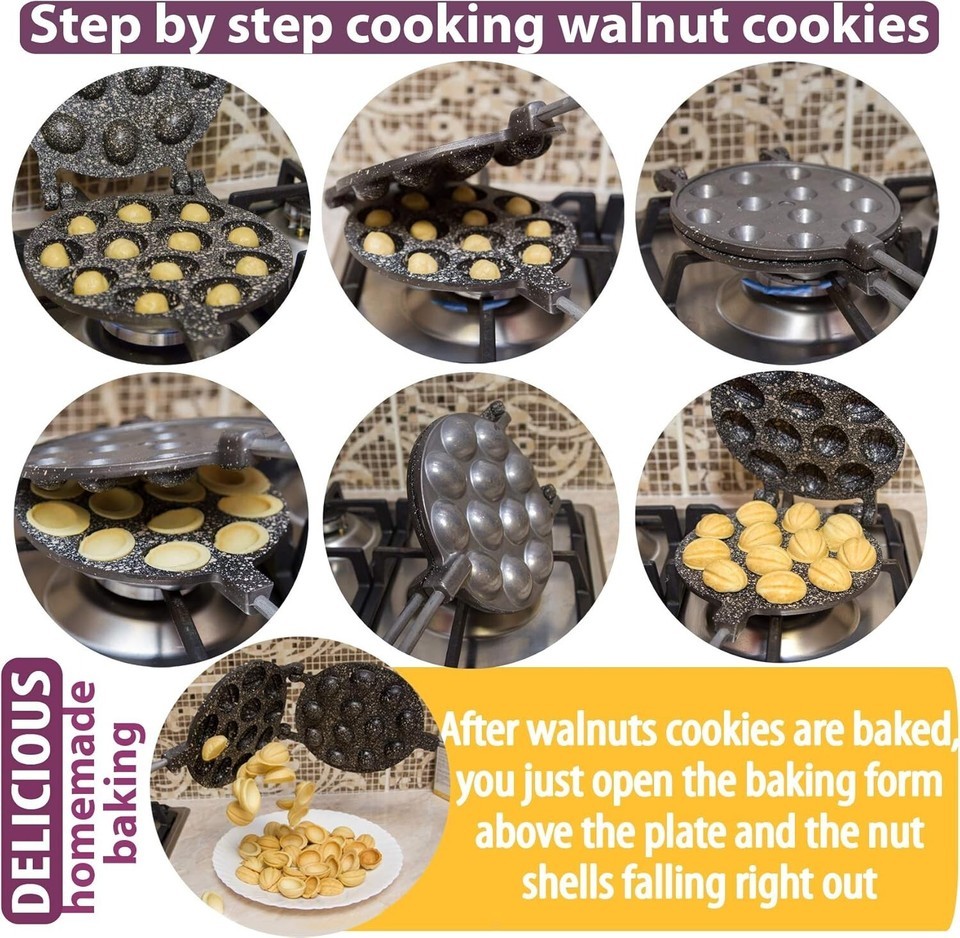 Step by step cooking walnut cookies

DELICIOUS homemade baking

After walnuts cookies are baked, you just open the baking form above the plate and the nut shells falling right out