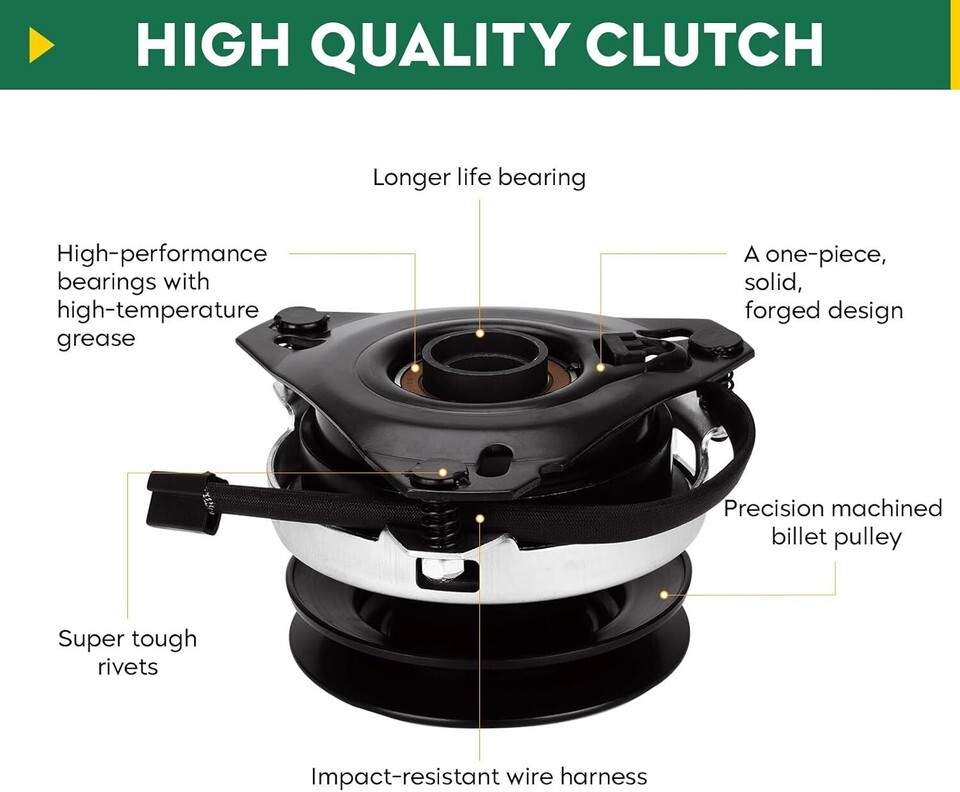 HIGH QUALITY CLUTCH

Longer life bearing

High-performance bearings with high-temperature grease

A one-piece, solid, forged design

Precision machined billet pulley

Super tough rivets

Impact-resistant wire harness