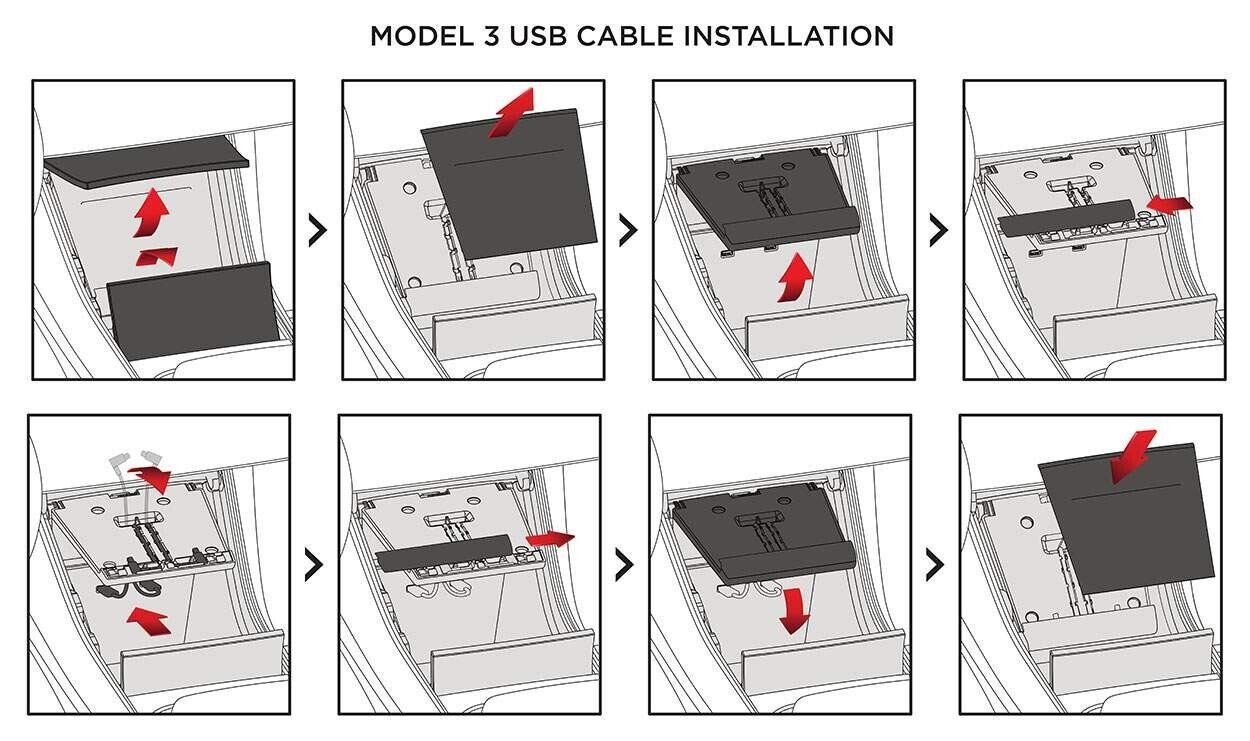 MODEL 3 USB CABLE INSTALLATION