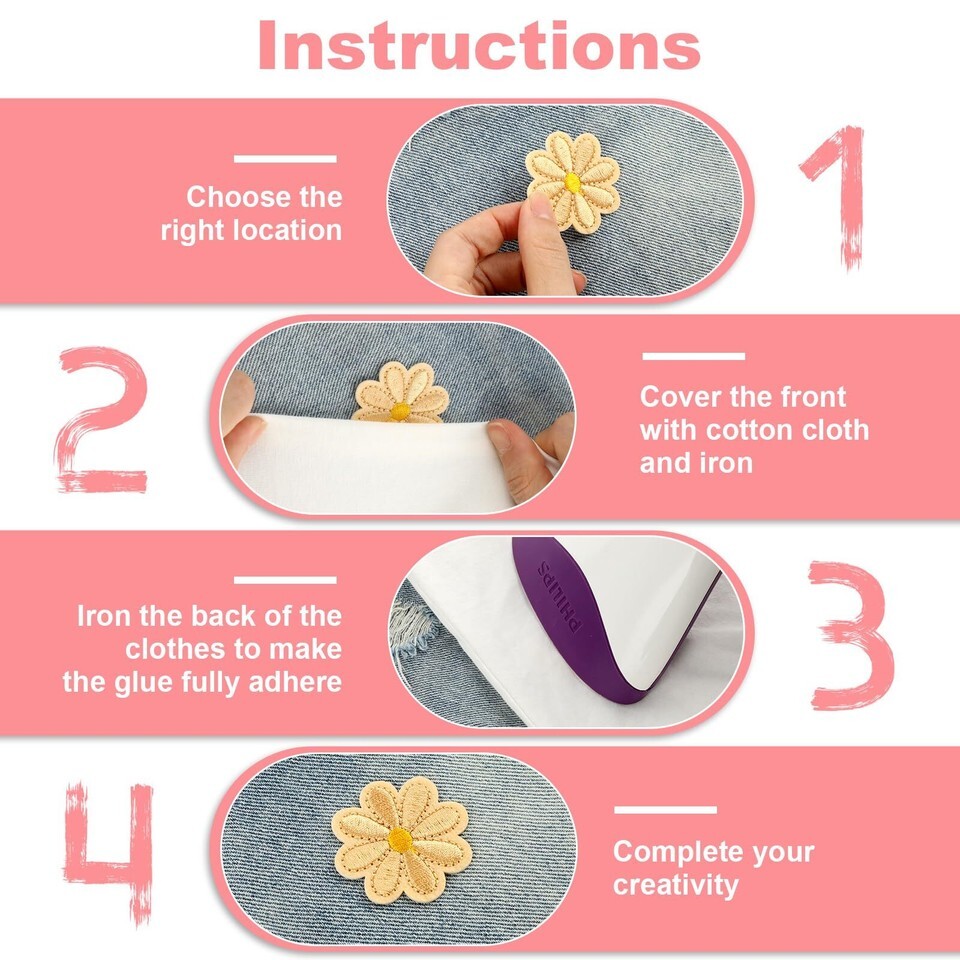 Instructions

Choose the right location

1

2

Cover the front with cotton cloth and iron

Iron the back of the clothes to make the glue fully adhere

PHILIPS

3

4

Complete your creativity