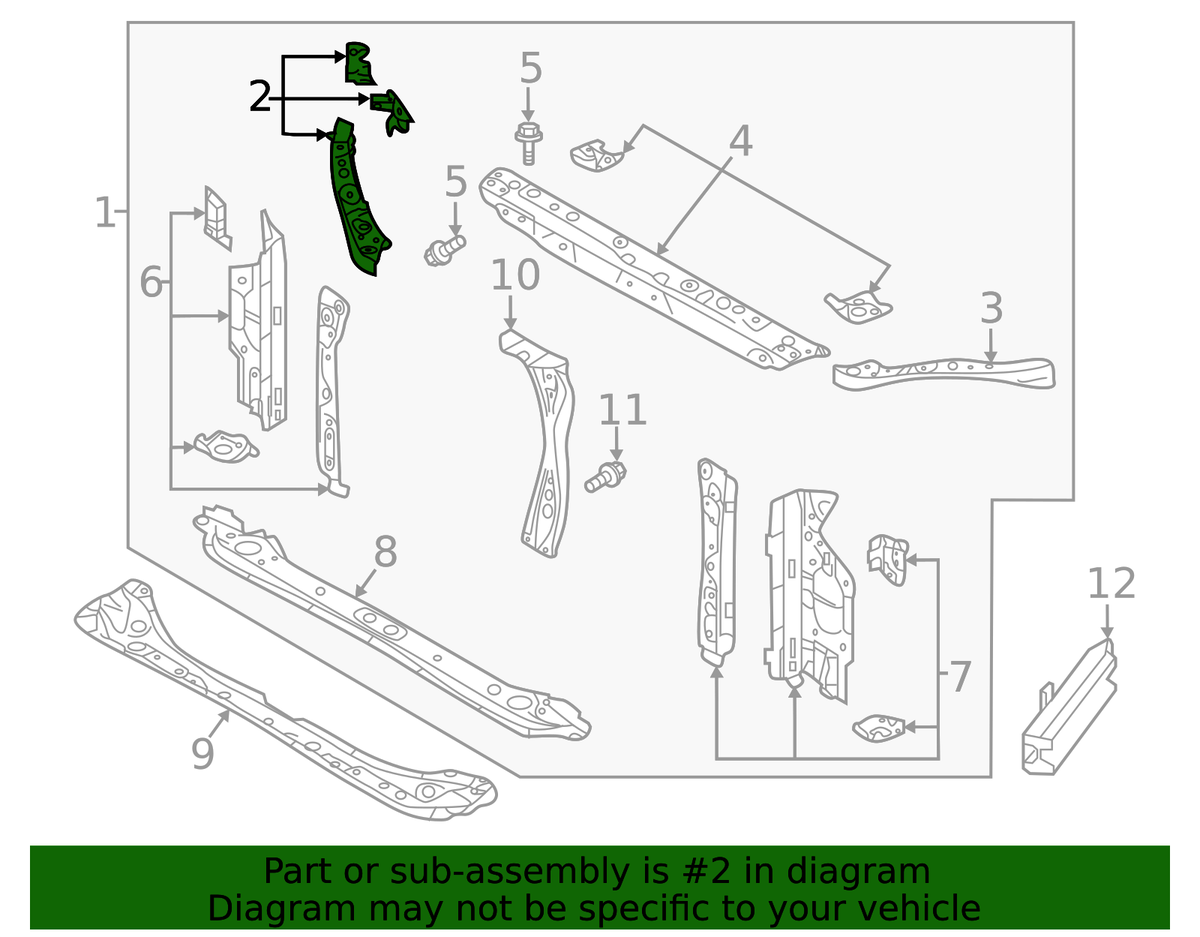 2
5
4
1
5
6
10
3
11
8
12
7
9

Part or sub-assembly is #2 in diagram
Diagram may not be specific to your vehicle