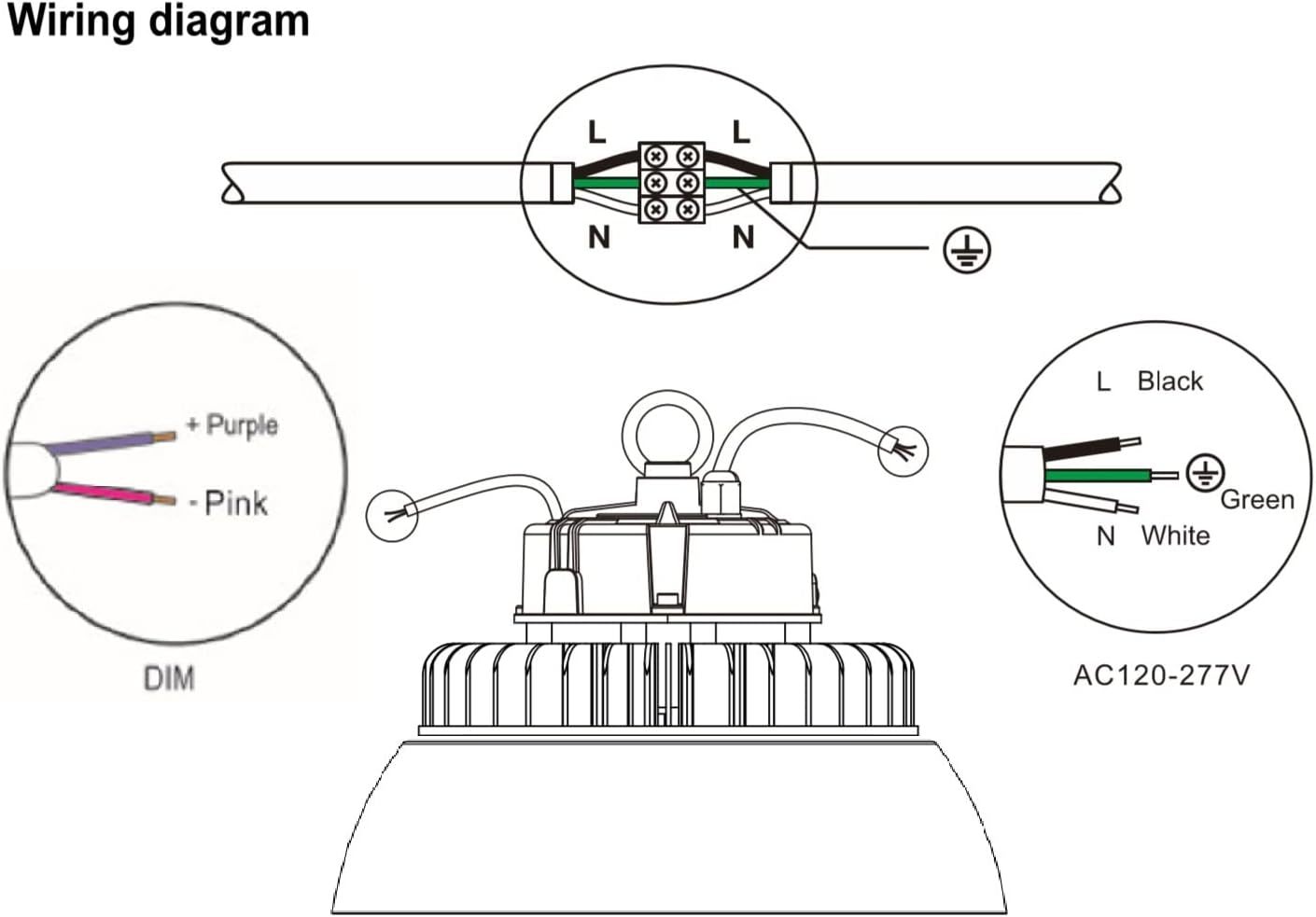 Wiring diagram

L L

N N

+ Purple

- Pink

DIM

L Black

Green

N White

AC120-277V