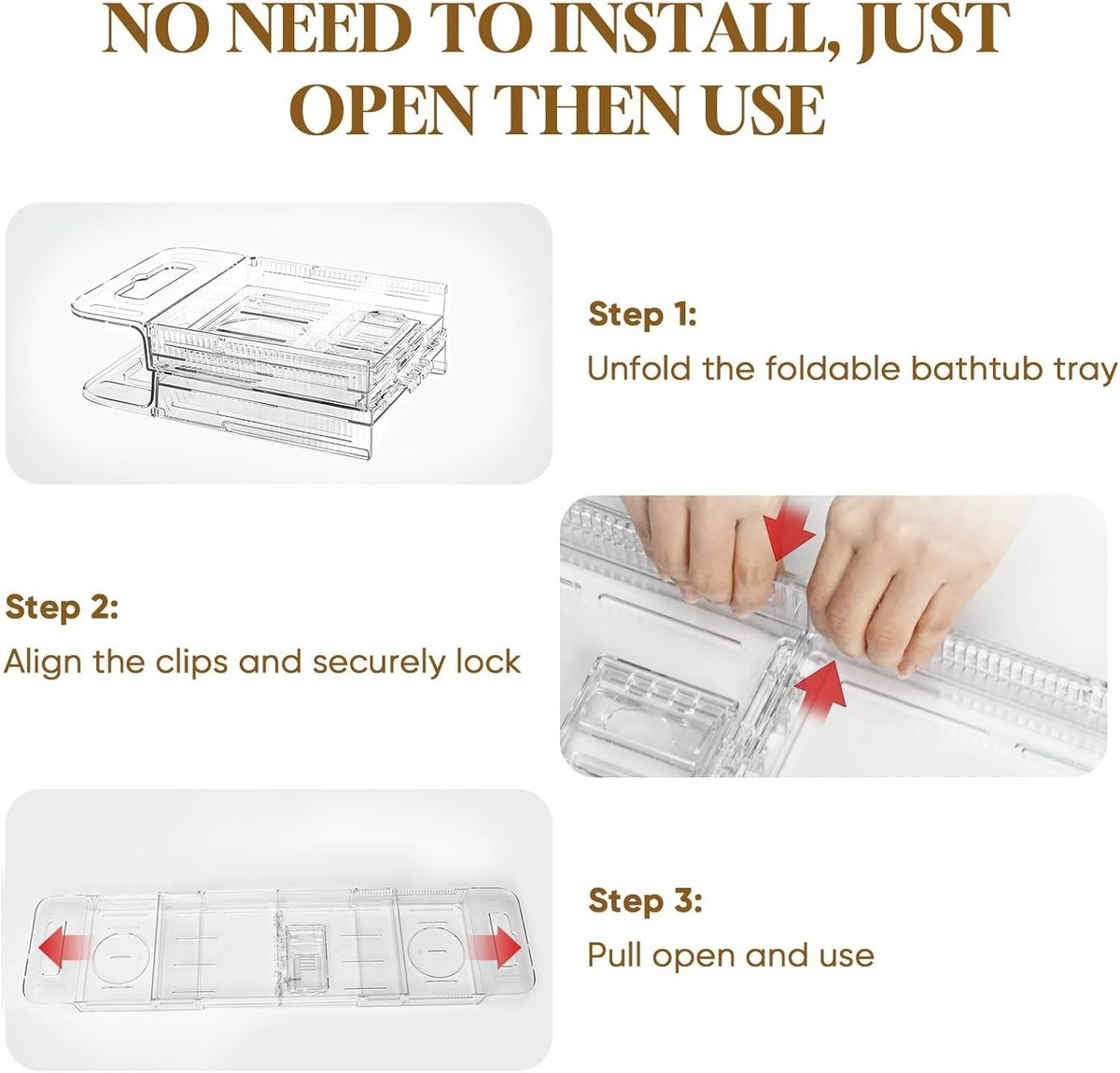 NO NEED TO INSTALL, JUST OPEN THEN USE

Step 1:
Unfold the foldable bathtub tray

Step 2:
Align the clips and securely lock

Step 3:
Pull open and use