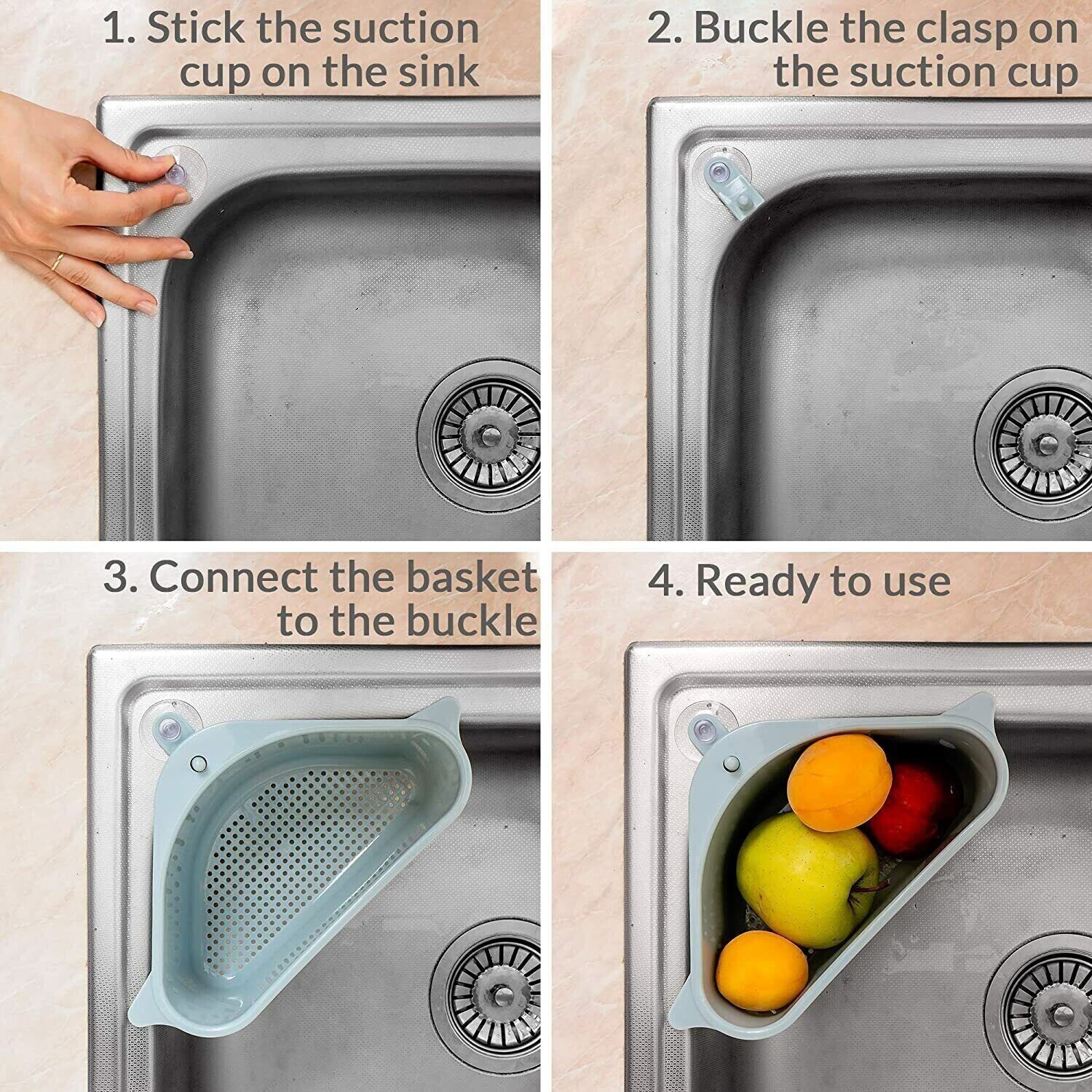 1. Stick the suction cup on the sink

2. Buckle the clasp on the suction cup

3. Connect the basket to the buckle

4. Ready to use