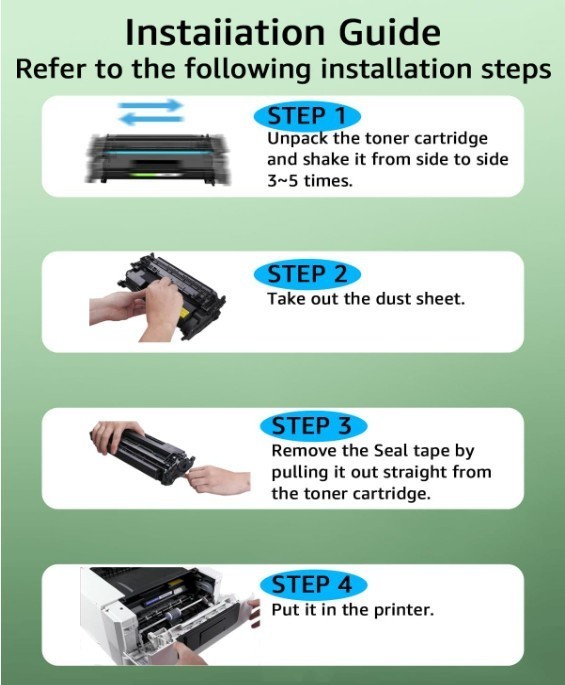 Instaiiation Guide
Refer to the following installation steps

STEP 1
Unpack the toner cartridge and shake it from side to side 3~5 times.

STEP 2
Take out the dust sheet.

STEP 3
Remove the Seal tape by pulling it out straight from the toner cartridge.

STEP 4
Put it in the printer.