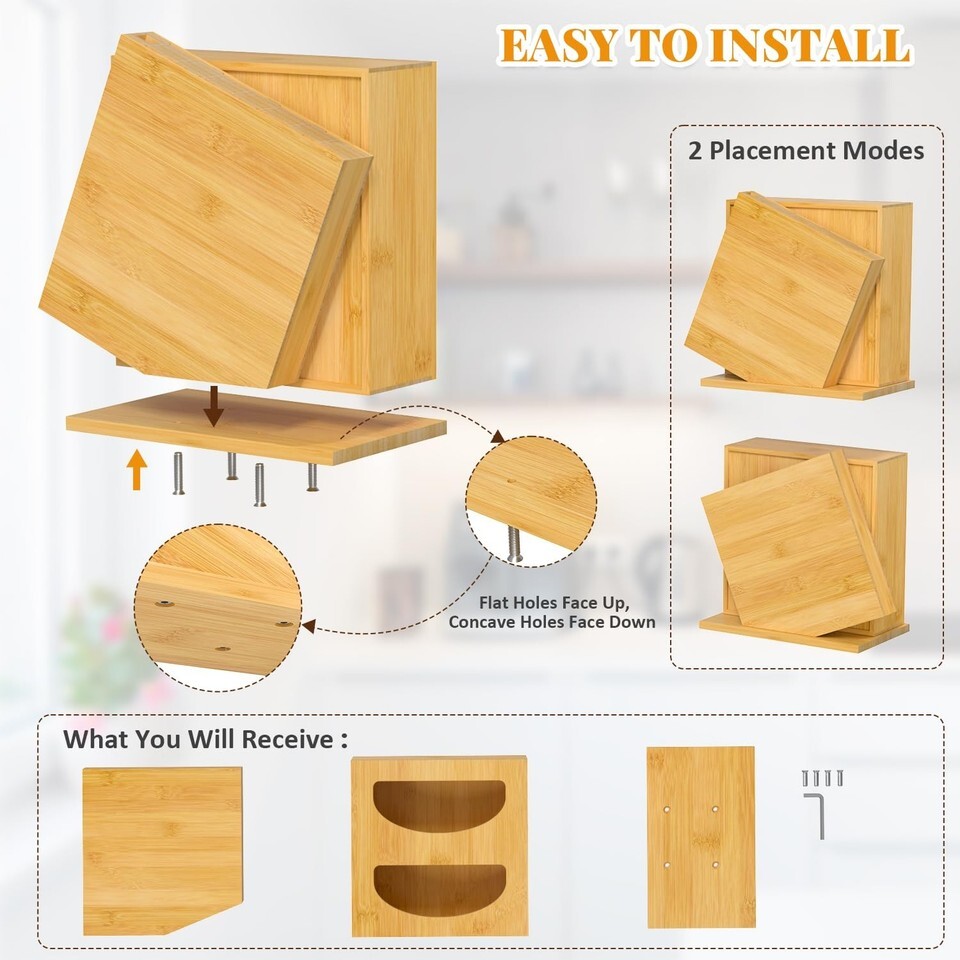 EASY TO INSTALL

2 Placement Modes

Flat Holes Face Up,
Concave Holes Face Down

What You Will Receive :