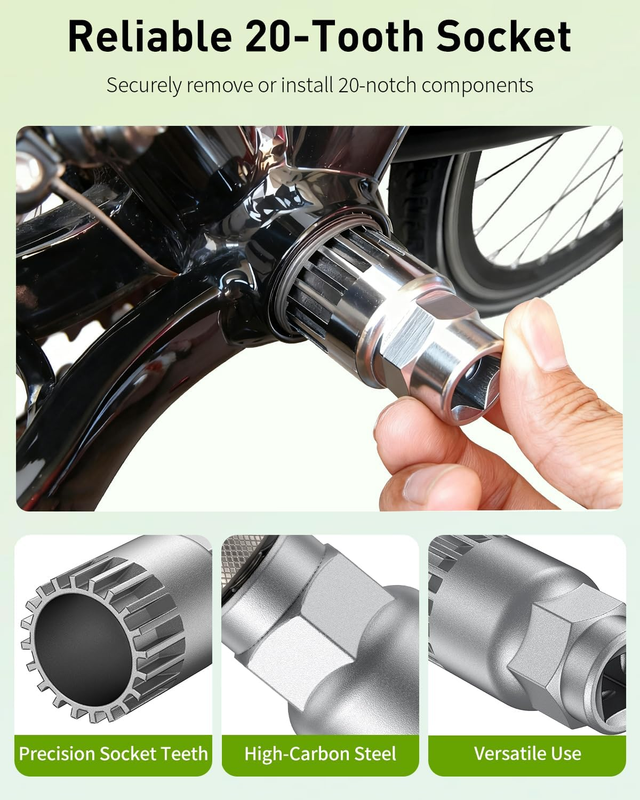 Reliable 20-Tooth Socket

Securely remove or install 20-notch components

Precision Socket Teeth

High-Carbon Steel

Versatile Use