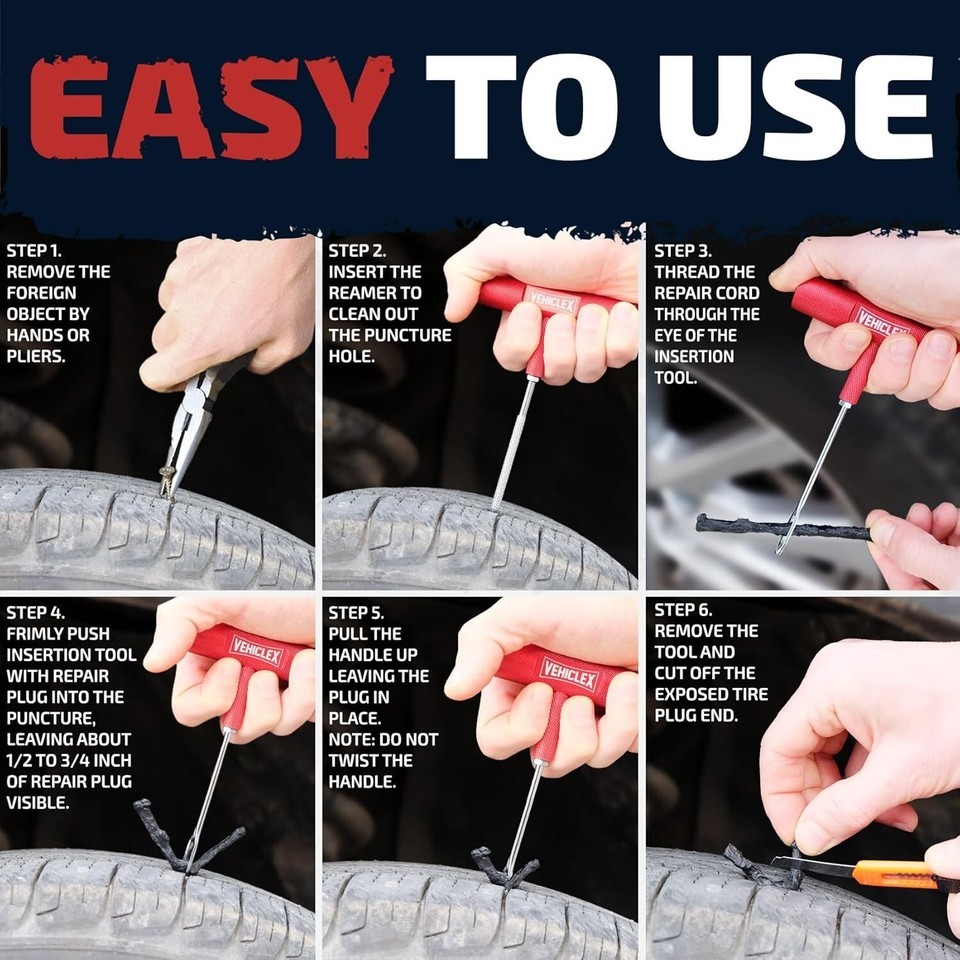 EASY TO USE

STEP 1. REMOVE THE FOREIGN OBJECT BY HANDS OR PLIERS.

STEP 2. INSERT THE REAMER TO CLEAN OUT THE PUNCTURE HOLE.

VEHICLEX

STEP 3. THREAD THE REPAIR CORD THROUGH THE EYE OF THE INSERTION TOOL.

VEHICLEX

STEP 4. FRIMLY PUSH INSERTION TOOL WITH REPAIR PLUG INTO THE PUNCTURE, LEAVING ABOUT 1/2 TO 3/4 INCH OF REPAIR PLUG VISIBLE.

VEHICLEX

STEP 5. PULL THE HANDLE UP LEAVING THE PLUG IN PLACE. NOTE: DO NOT TWIST THE HANDLE.

VEHICLEX

STEP 6. REMOVE THE TOOL AND CUT OFF THE EXPOSED TIRE PLUG END.