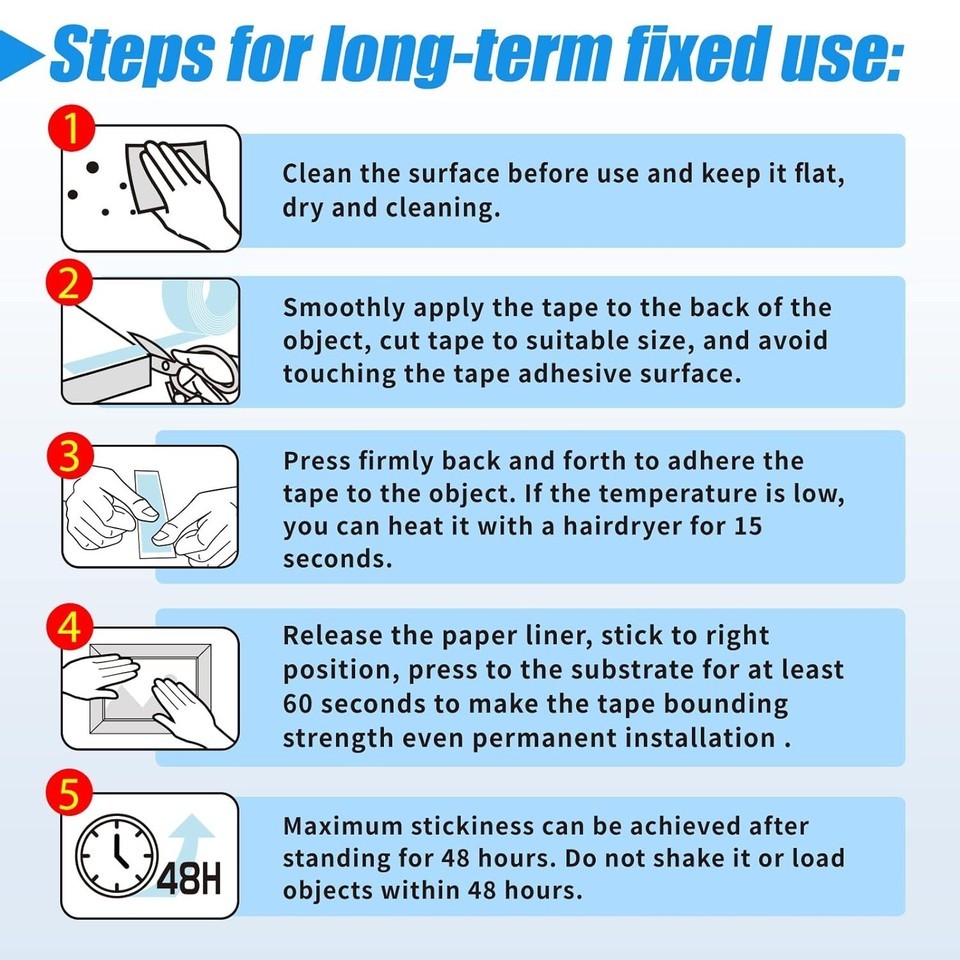 Steps for long-term fixed use:

1

Clean the surface before use and keep it flat, dry and cleaning.

2

Smoothly apply the tape to the back of the object, cut tape to suitable size, and avoid touching the tape adhesive surface.

3

Press firmly back and forth to adhere the tape to the object. If the temperature is low, you can heat it with a hairdryer for 15 seconds.

4

Release the paper liner, stick to right position, press to the substrate for at least 60 seconds to make the tape bounding strength even permanent installation .

5

48H

Maximum stickiness can be achieved after standing for 48 hours. Do not shake it or load objects within 48 hours.