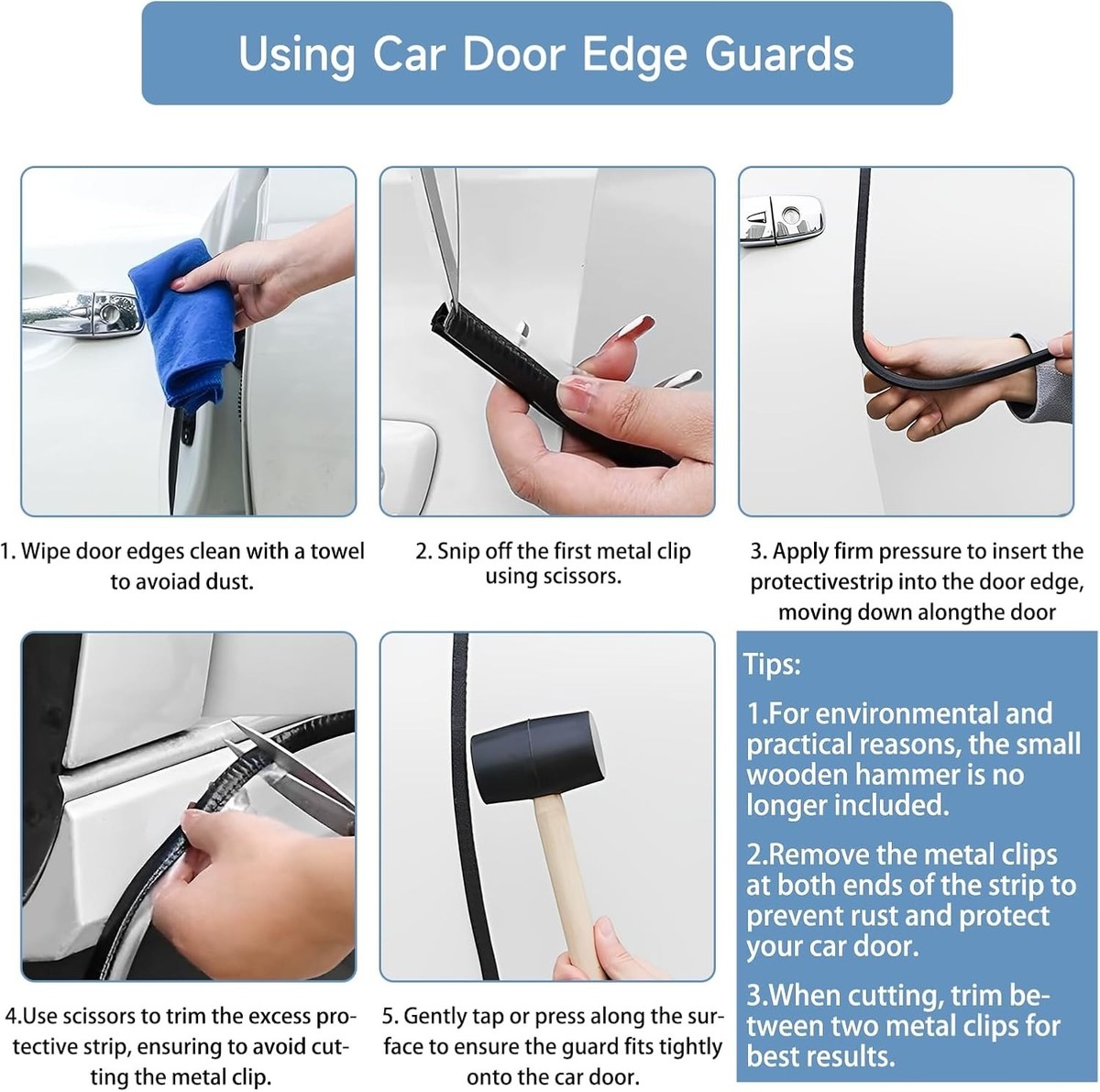 Using Car Door Edge Guards

1. Wipe door edges clean with a towel to avoiad dust.

2. Snip off the first metal clip using scissors.

3. Apply firm pressure to insert the protectivestrip into the door edge, moving down alongthe door

4.Use scissors to trim the excess protective strip, ensuring to avoid cutting the metal clip.

5. Gently tap or press along the surface to ensure the guard fits tightly onto the car door.

Tips:

1.For environmental and practical reasons, the small wooden hammer is no longer included.

2.Remove the metal clips at both ends of the strip to prevent rust and protect your car door.

3.When cutting, trim between two metal clips for best results.