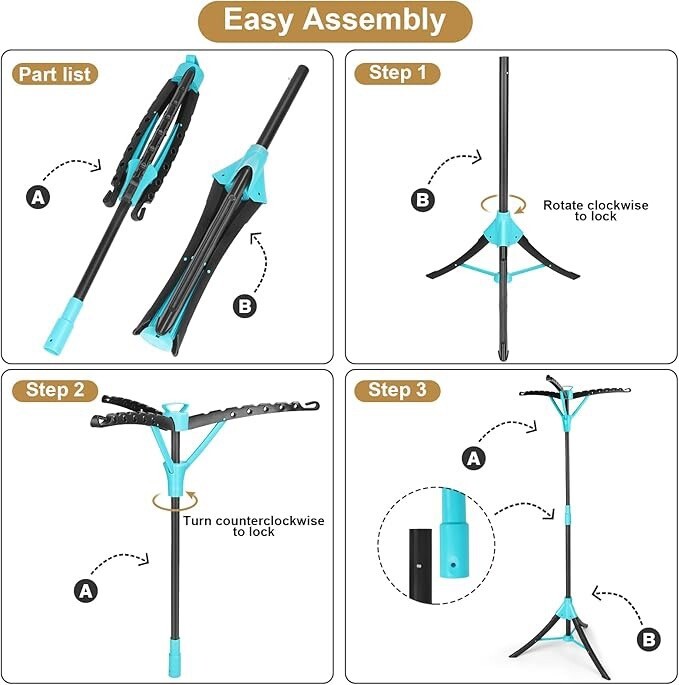 Easy Assembly

Part list

A

B

Step 1

B

Rotate clockwise to lock

Step 2

Turn counterclockwise to lock

A

Step 3

A

B