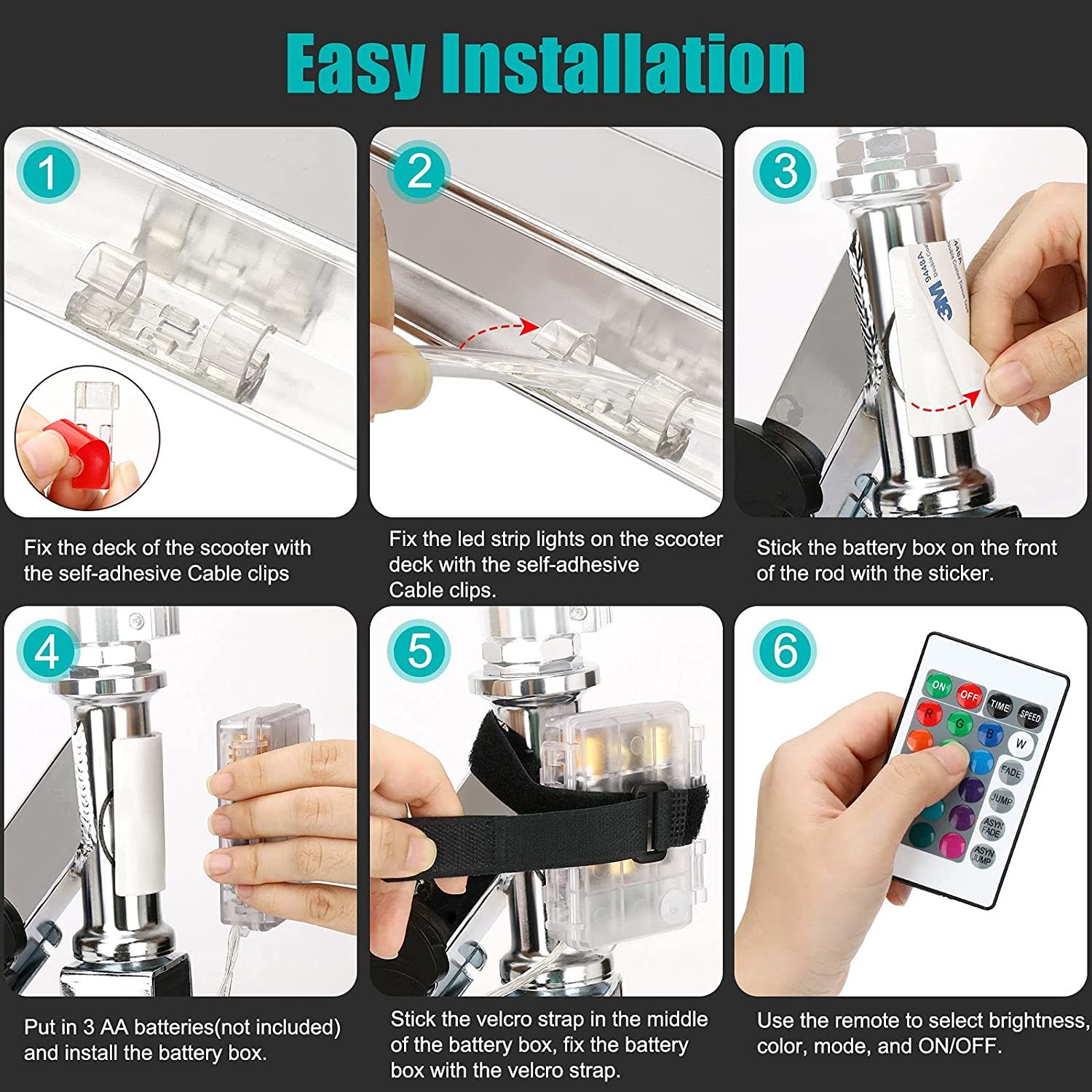 Easy Installation

1

Fix the deck of the scooter with the self-adhesive Cable clips

2

Fix the led strip lights on the scooter deck with the self-adhesive Cable clips.

3

3M 9448A

Stick the battery box on the front of the rod with the sticker.

4

Put in 3 AA batteries(not included) and install the battery box.

5

Stick the velcro strap in the middle of the battery box, fix the battery box with the velcro strap.

6

ON OFF TIME SPEED R G B W FADE JUMP ASYN FADE ASYN JUMP

Use the remote to select brightness, color, mode, and ON/OFF.