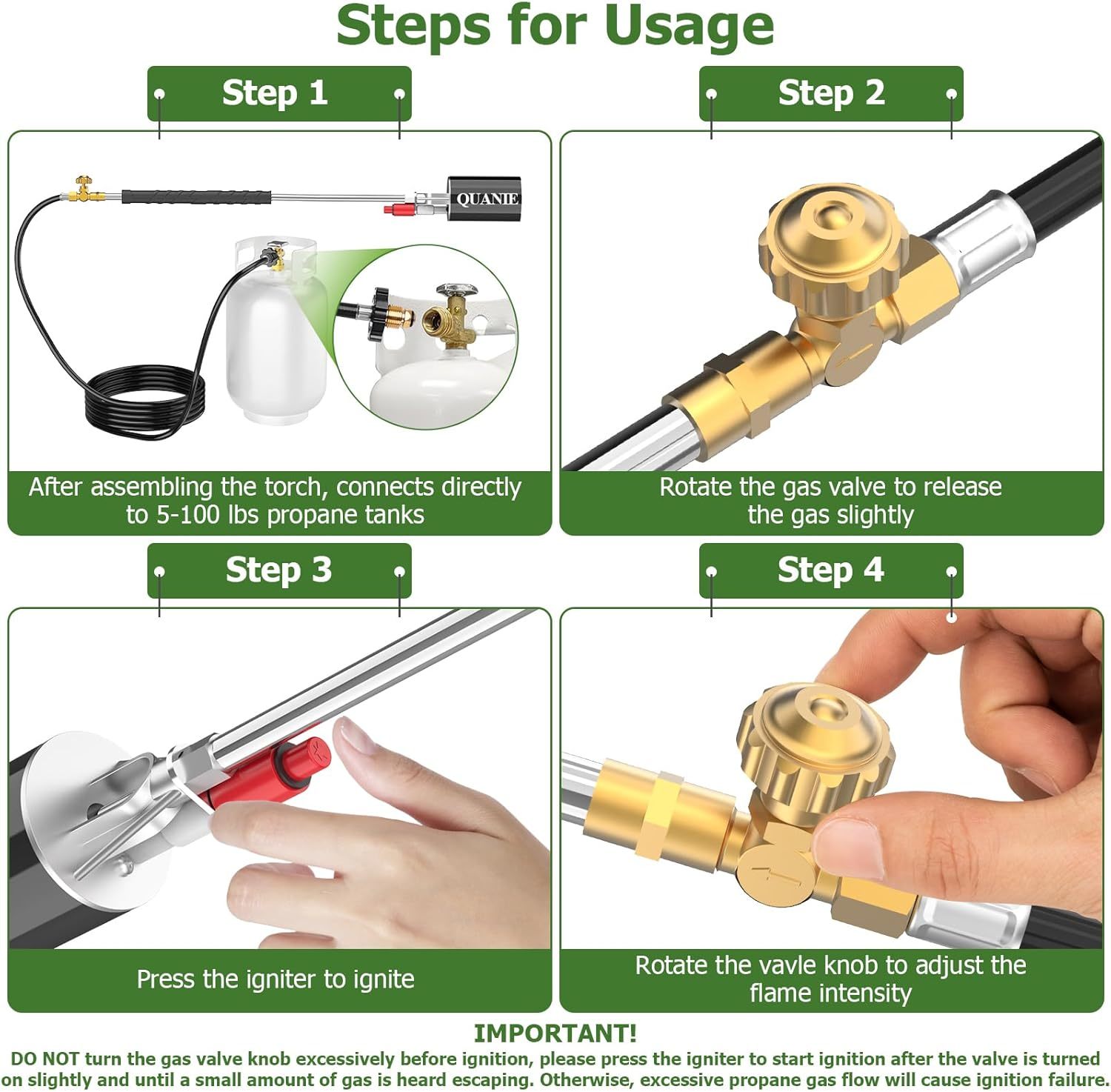 Steps for Usage

Step 1

QUANIE

After assembling the torch, connects directly to 5-100 lbs propane tanks

Step 2

Rotate the gas valve to release the gas slightly

Step 3

Press the igniter to ignite

Step 4

Rotate the vavle knob to adjust the flame intensity

IMPORTANT!

DO NOT turn the gas valve knob excessively before ignition, please press the igniter to start ignition after the valve is turned on slightly and until a small amount of gas is heard escaping. Otherwise, excessive propane gas flow will cause ignition failure.