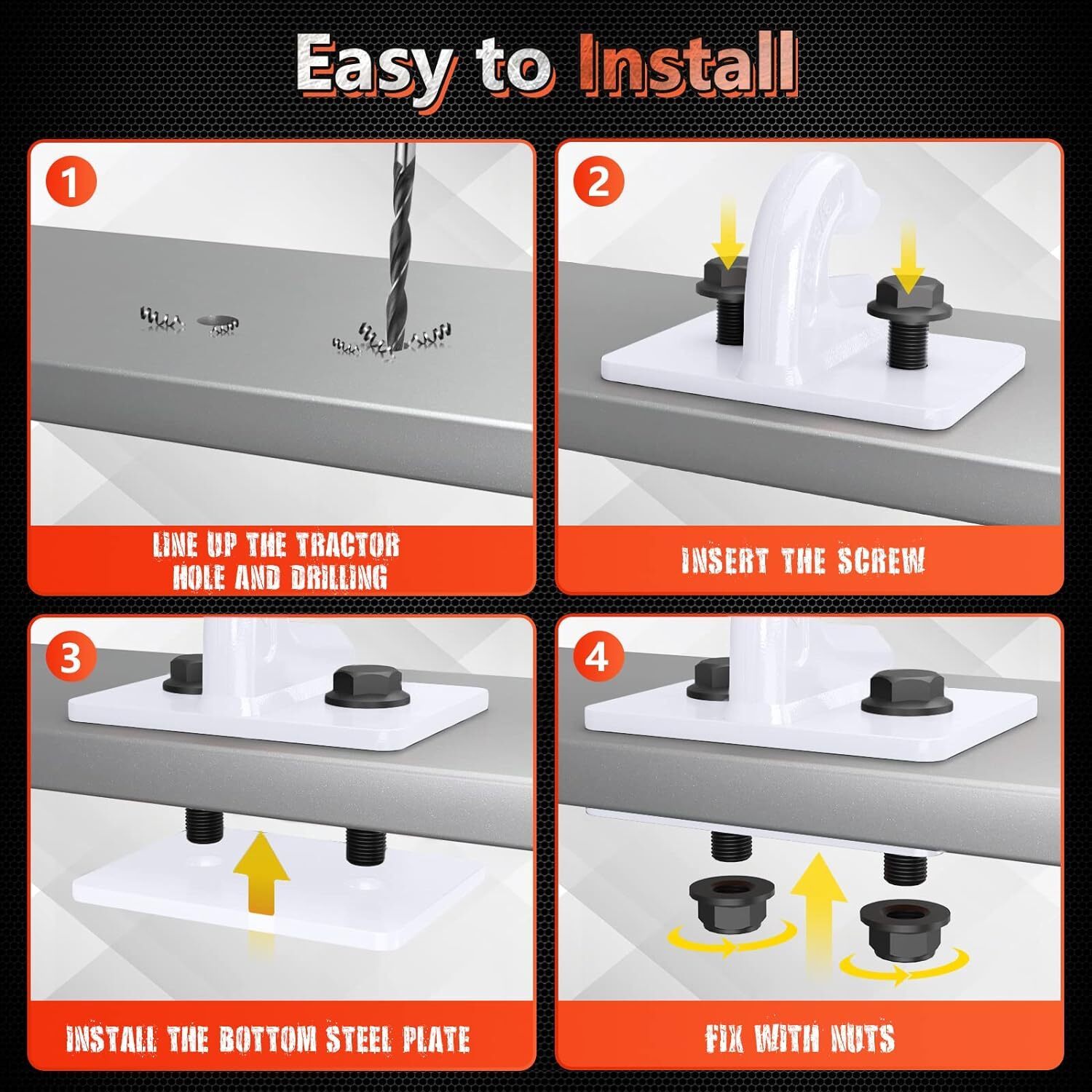 Easy to Install

1

LINE UP THE TRACTOR HOLE AND DRILLING

2

INSERT THE SCREW

3

INSTALL THE BOTTOM STEEL PLATE

4

FIX WITH NUTS