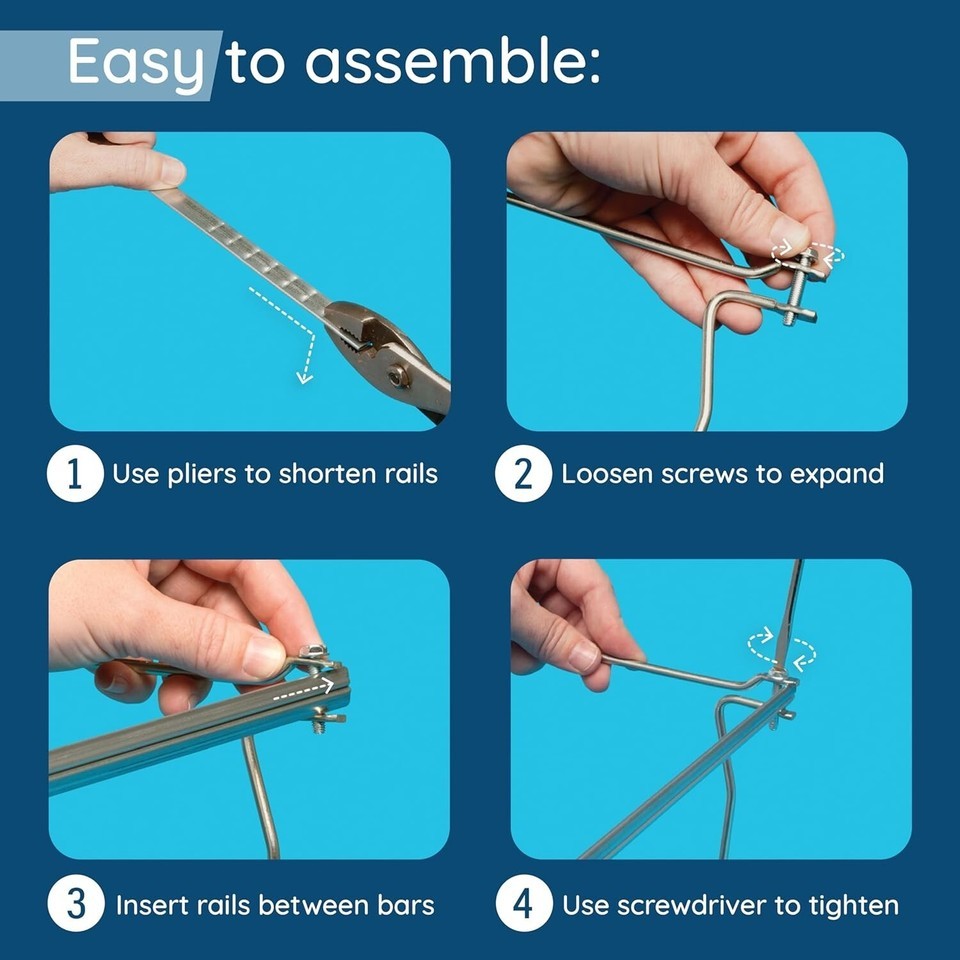 Easy to assemble:

1 Use pliers to shorten rails

2 Loosen screws to expand

3 Insert rails between bars

4 Use screwdriver to tighten