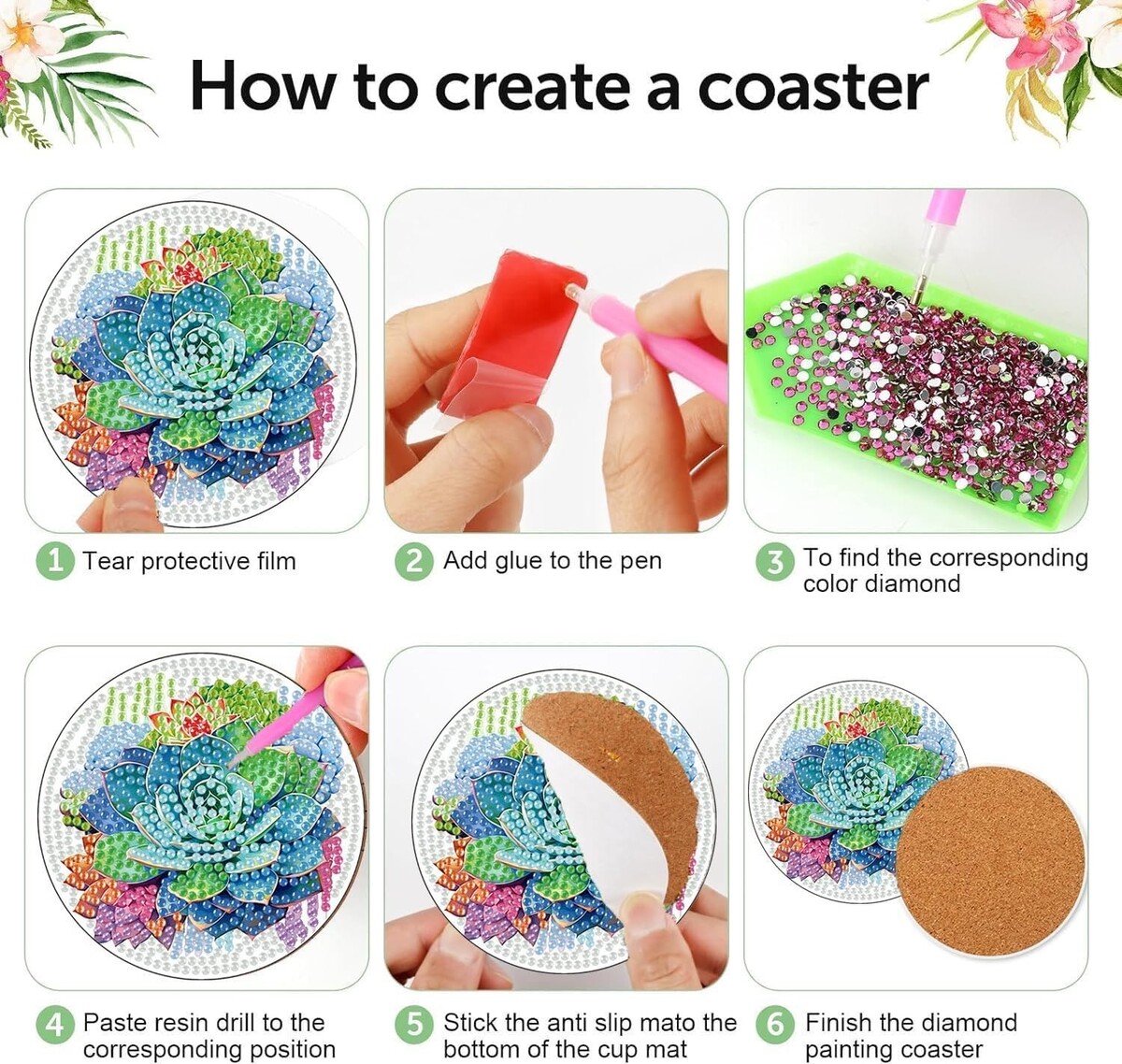 How to create a coaster

1 Tear protective film

2 Add glue to the pen

3 To find the corresponding color diamond

4 Paste resin drill to the corresponding position

5 Stick the anti slip mato the bottom of the cup mat

6 Finish the diamond painting coaster