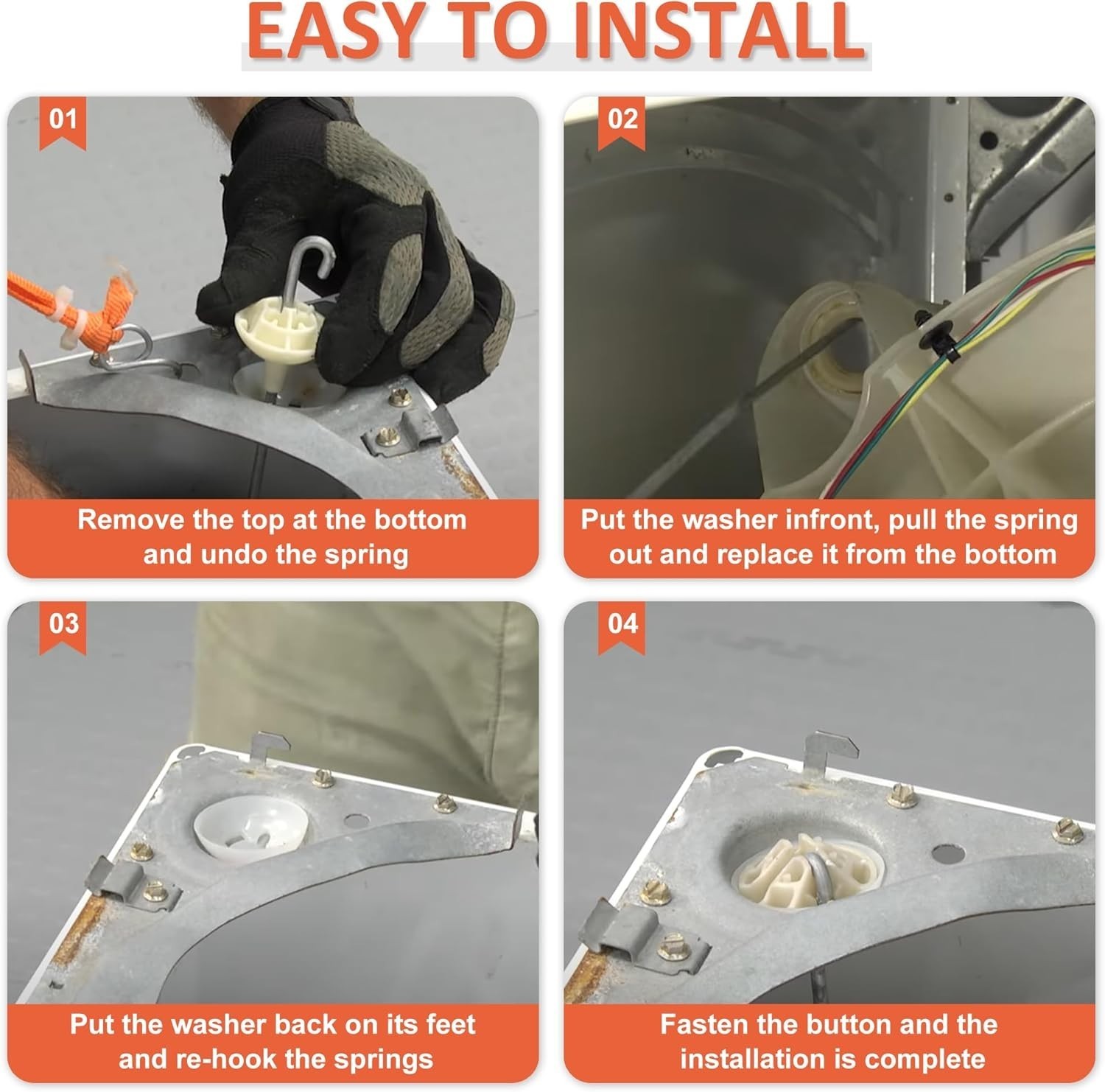 EASY TO INSTALL

01

Remove the top at the bottom and undo the spring

02

Put the washer infront, pull the spring out and replace it from the bottom

03

Put the washer back on its feet and re-hook the springs

04

Fasten the button and the installation is complete