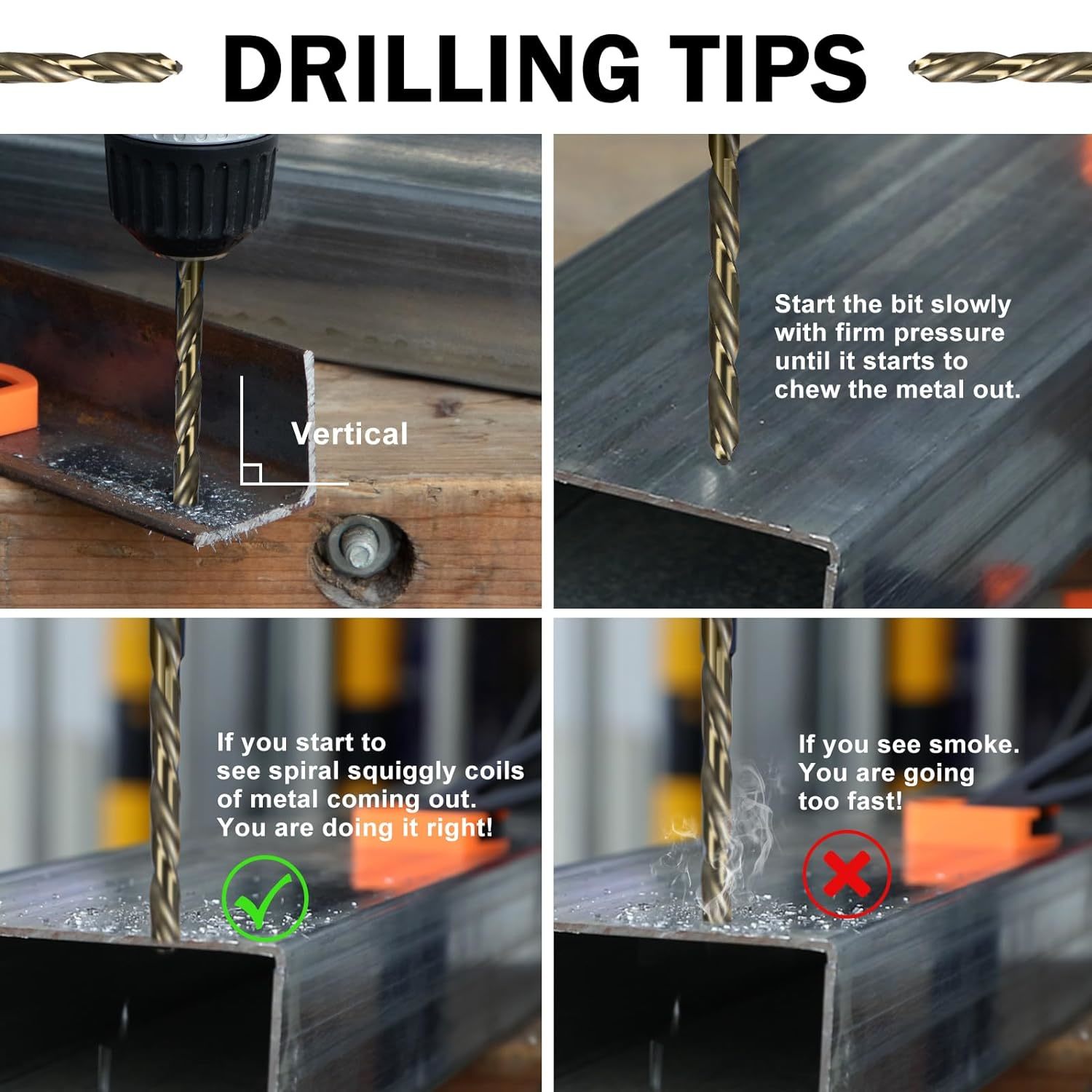 DRILLING TIPS

Vertical

Start the bit slowly with firm pressure until it starts to chew the metal out.

If you start to see spiral squiggly coils of metal coming out. You are doing it right!

If you see smoke. You are going too fast!