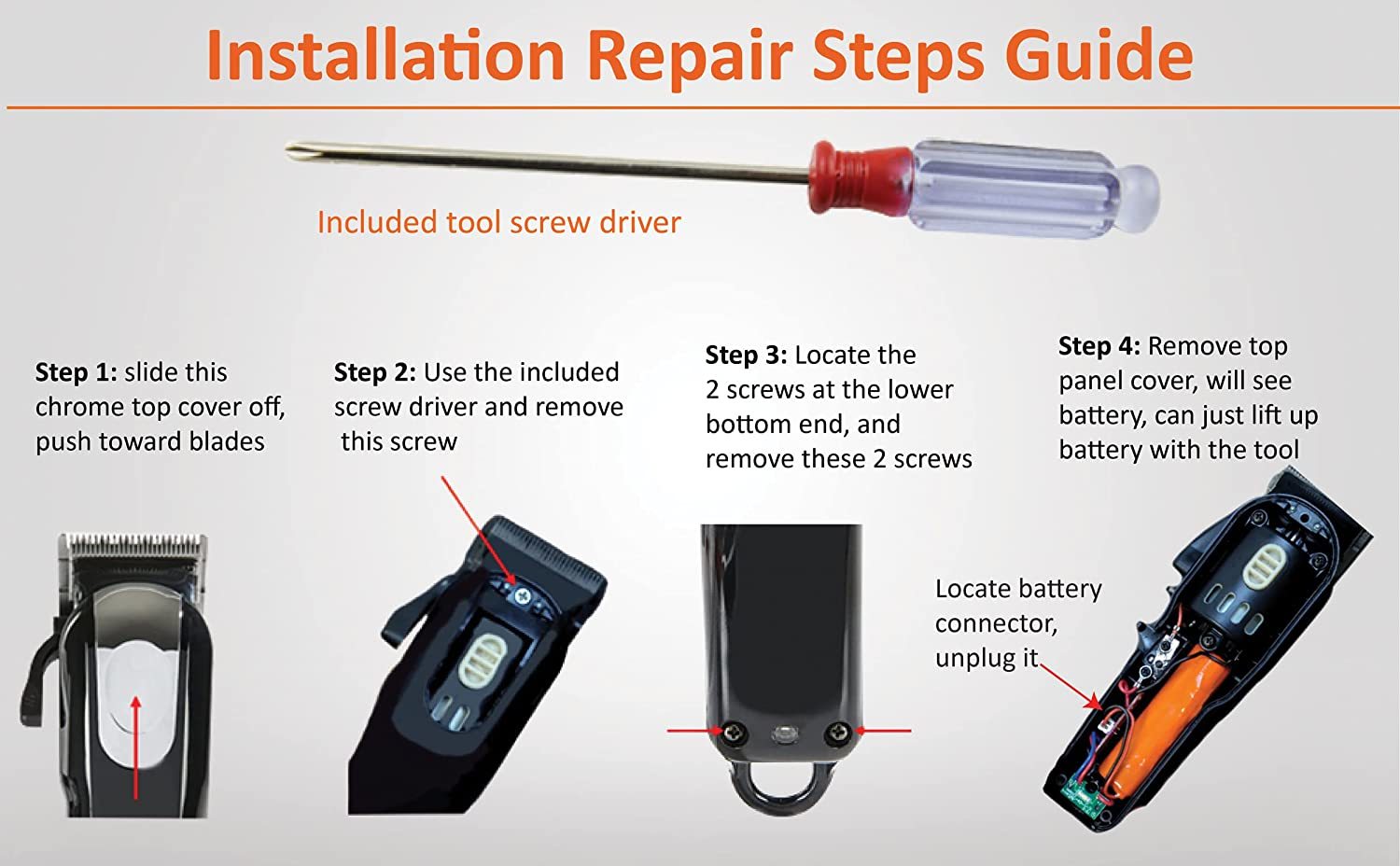 Installation Repair Steps Guide

Included tool screw driver

Step 1: slide this chrome top cover off, push toward blades

Step 2: Use the included screw driver and remove this screw

Step 3: Locate the 2 screws at the lower bottom end, and remove these 2 screws

Step 4: Remove top panel cover, will see battery, can just lift up battery with the tool

Locate battery connector, unplug it