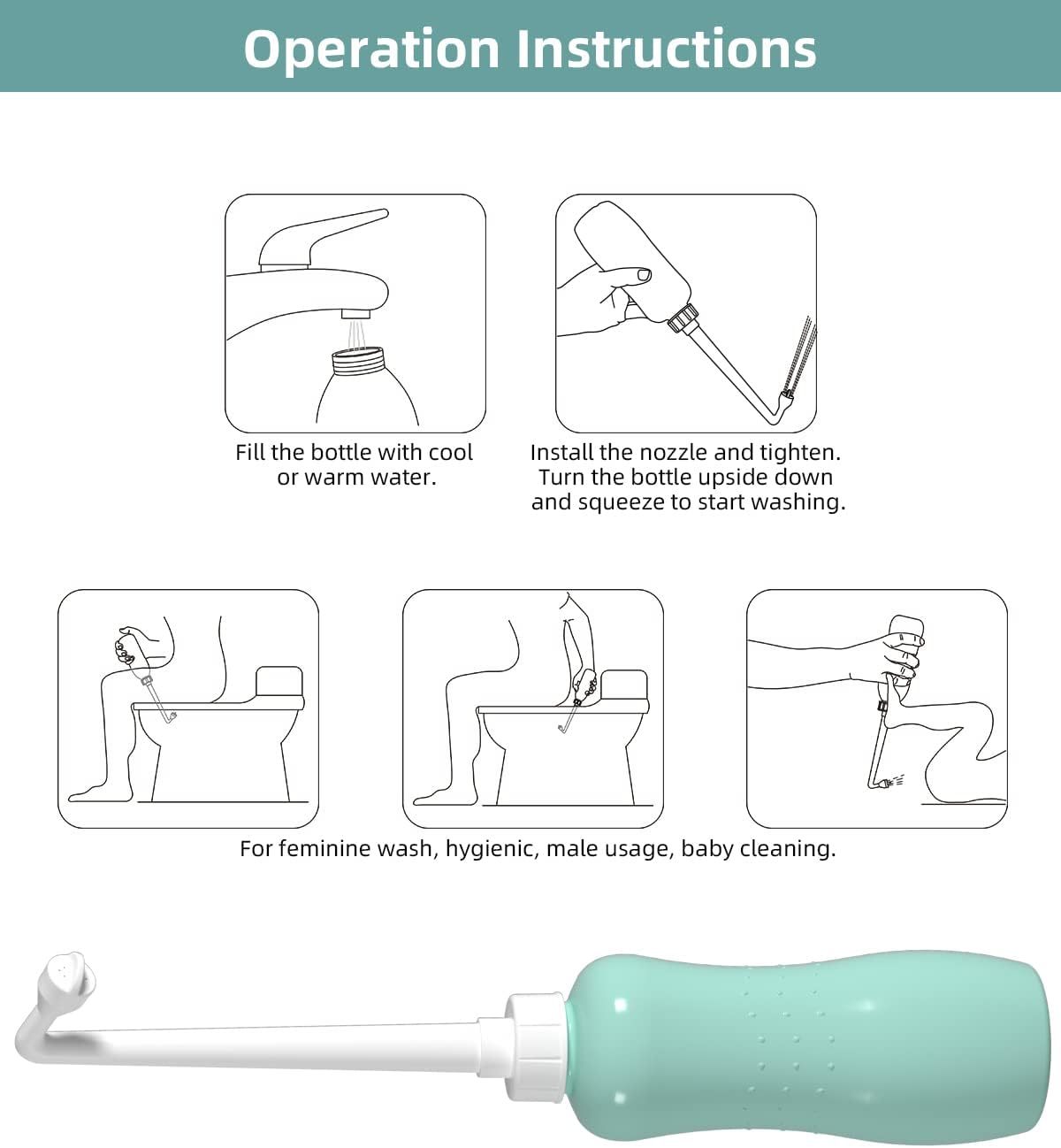 Operation Instructions

Fill the bottle with cool or warm water.

Install the nozzle and tighten. Turn the bottle upside down and squeeze to start washing.

For feminine wash, hygienic, male usage, baby cleaning.