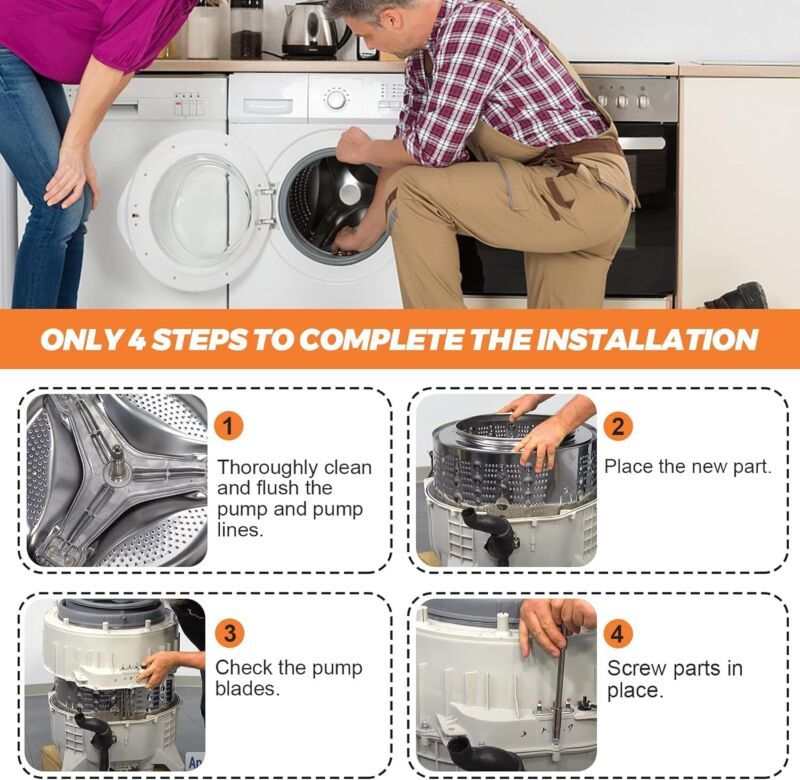 ONLY 4 STEPS TO COMPLETE THE INSTALLATION

1
Thoroughly clean and flush the pump and pump lines.

2
Place the new part.

3
Check the pump blades.

4
Screw parts in place.