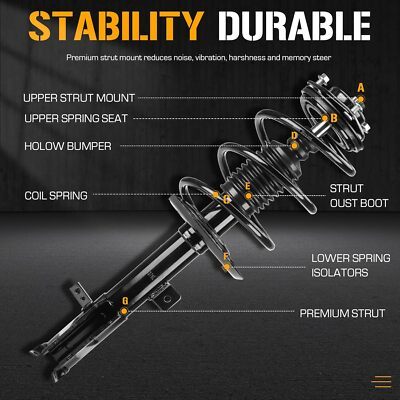 STABILITY DURABLE

Premium strut mount reduces noise, vibration, harshness and memory steer

UPPER STRUT MOUNT
A

UPPER SPRING SEAT
B

HOLOW BUMPER
D

COIL SPRING
C
E
STRUT
OUST BOOT

F
LOWER SPRING
ISOLATORS

G
PREMIUM STRUT