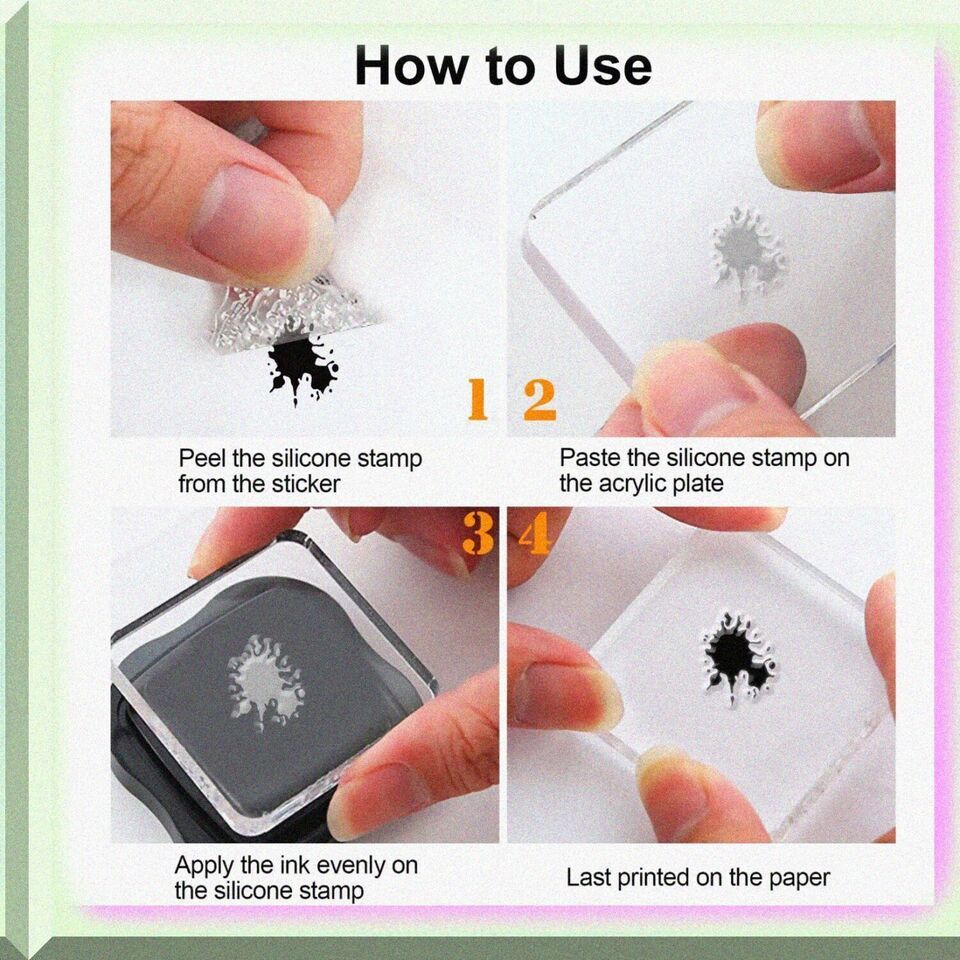 How to Use

1

Peel the silicone stamp from the sticker

2

Paste the silicone stamp on the acrylic plate

3

Apply the ink evenly on the silicone stamp

4

Last printed on the paper