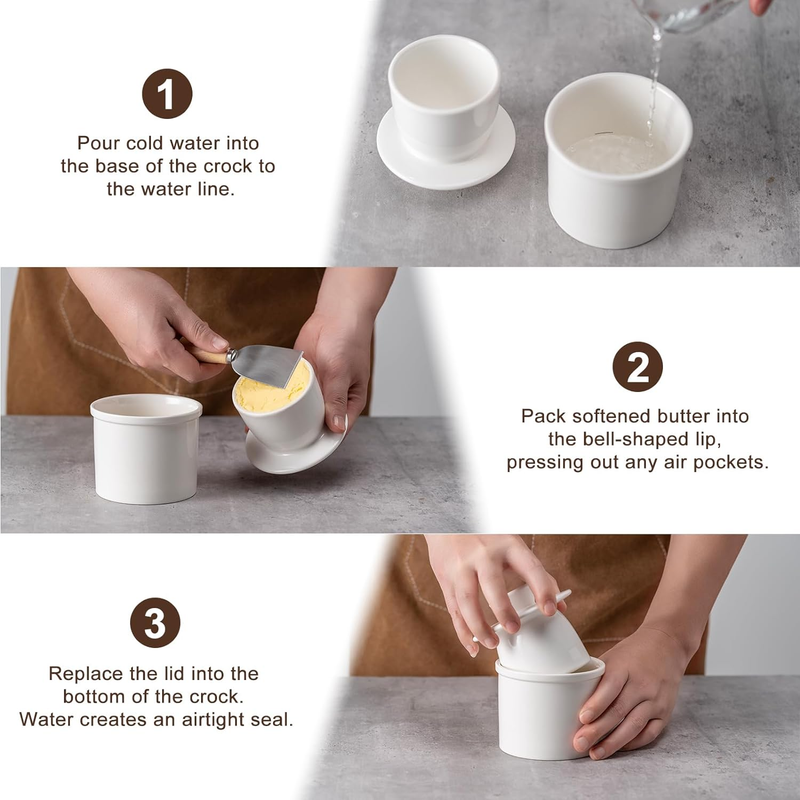 1

Pour cold water into the base of the crock to the water line.

2

Pack softened butter into the bell-shaped lip, pressing out any air pockets.

3

Replace the lid into the bottom of the crock. Water creates an airtight seal.