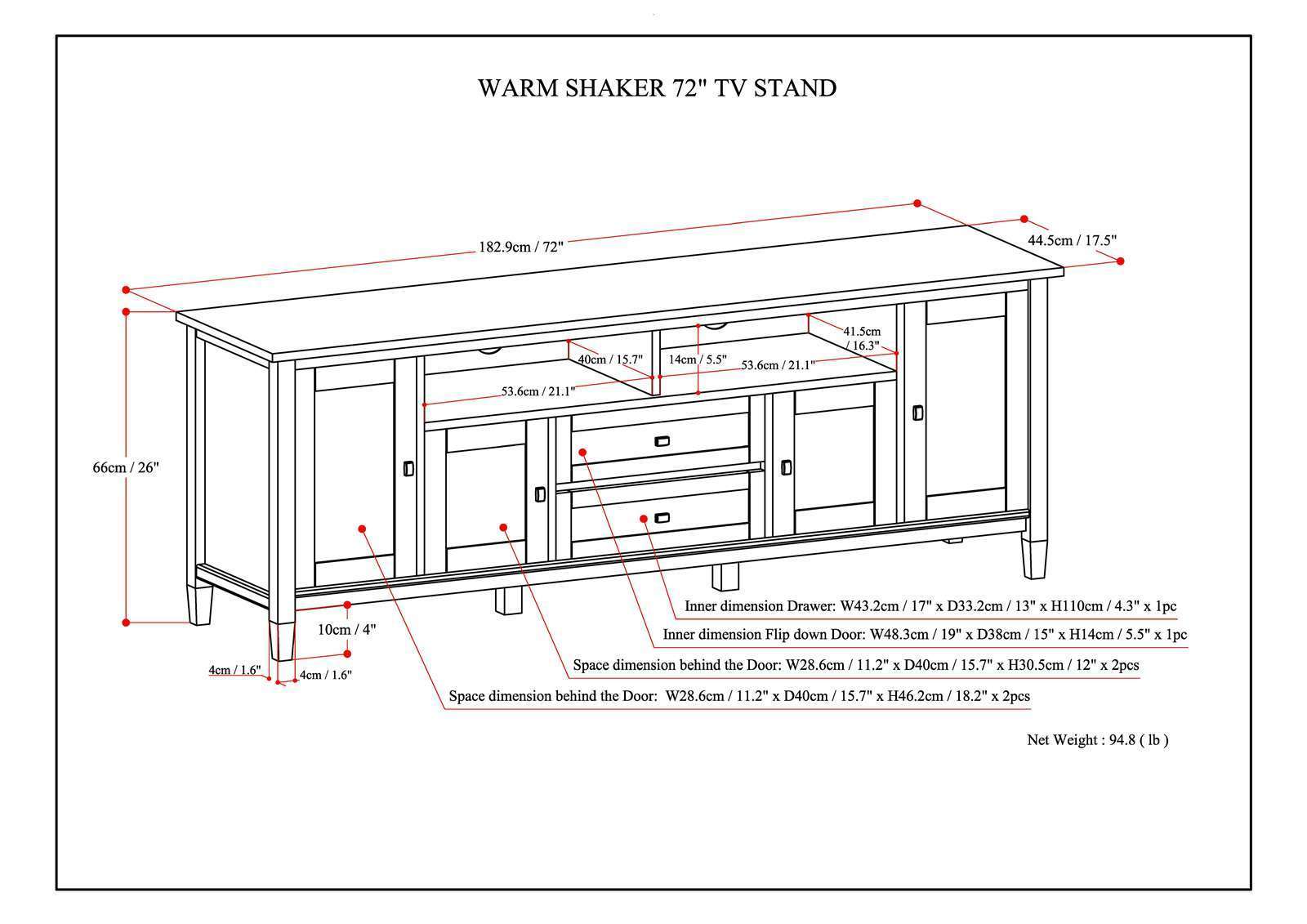 WARM SHAKER 72" TV STAND

182.9cm / 72"

44.5cm / 17.5"

41.5cm / 16.3"

40cm / 15.7"

14cm / 5.5"

53.6cm / 21.1"

53.6cm / 21.1"

66cm / 26"

10cm / 4"

4cm / 1.6"

4cm / 1.6"

Inner dimension Drawer: W43.2cm / 17" x D33.2cm / 13" x H110cm / 4.3" x 1pc

Inner dimension Flip down Door: W48.3cm / 19" x D38cm / 15" x H14cm / 5.5" x 1pc

Space dimension behind the Door: W28.6cm / 11.2" x D40cm / 15.7" x H30.5cm / 12" x 2pcs

Space dimension behind the Door: W28.6cm / 11.2" x D40cm / 15.7" x H46.2cm / 18.2" x 2pcs

Net Weight : 94.8 ( lb )