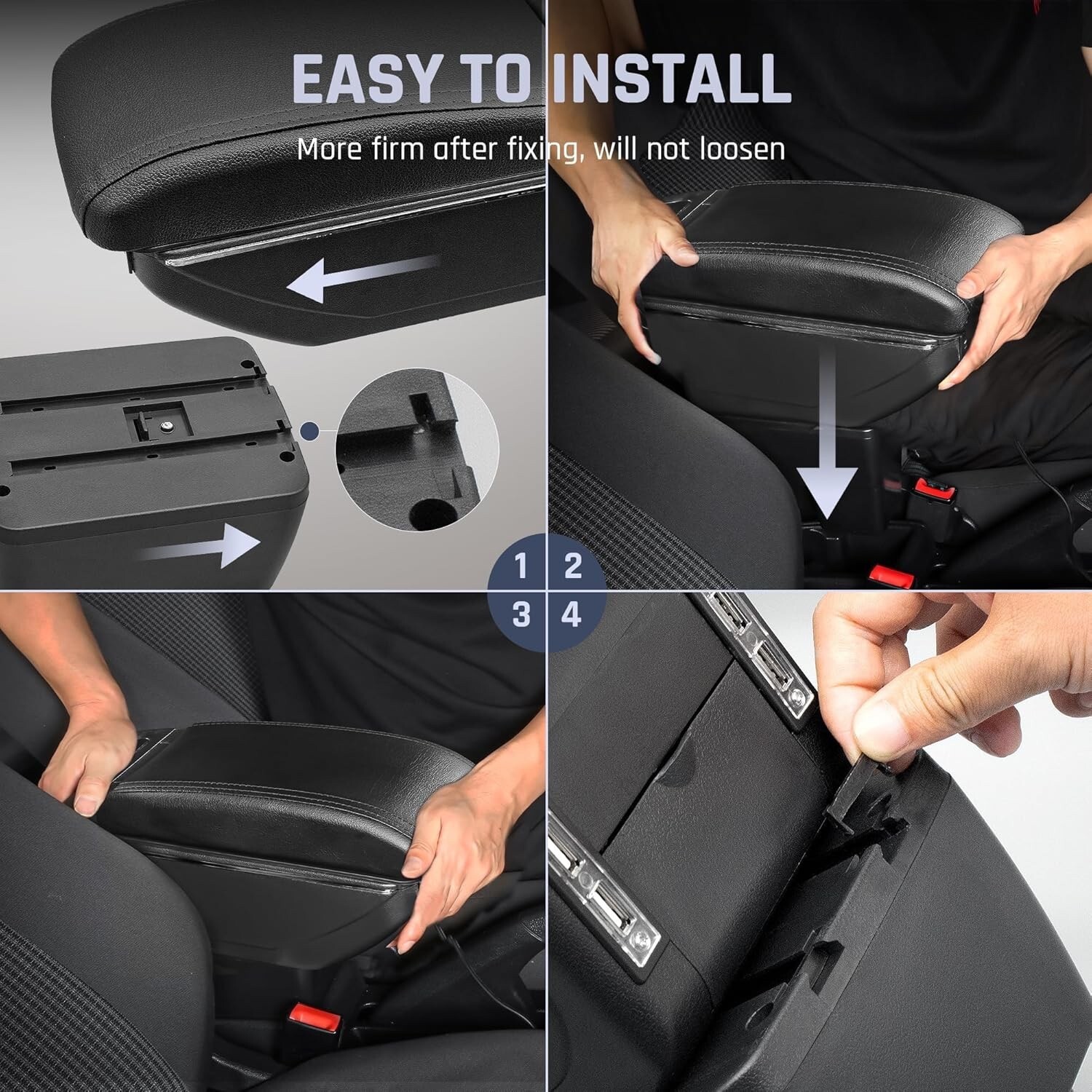 EASY TO INSTALL

More firm after fixing, will not loosen

1 2
3 4