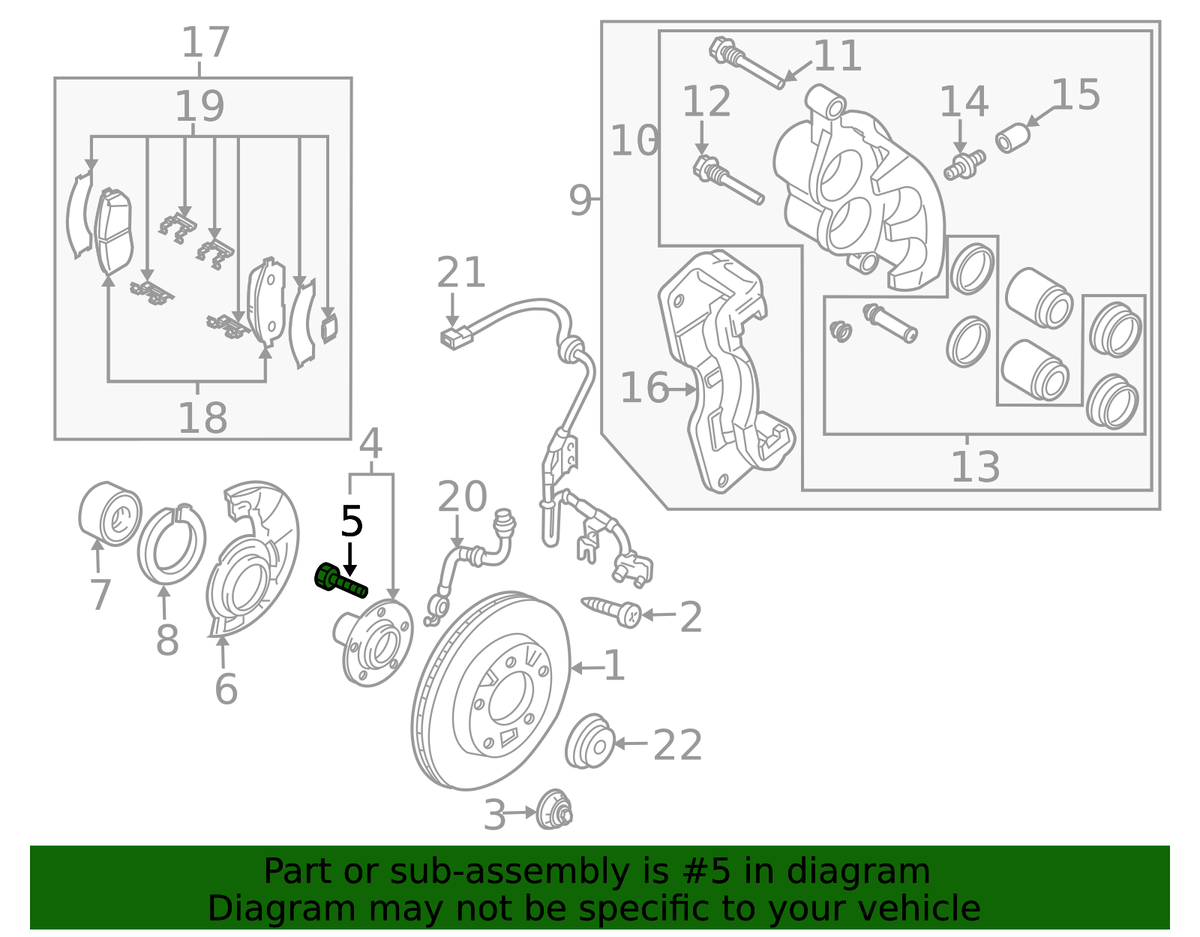 17
19
18
11
12
10
14
15
9
21
16
13
4
5
20
7
8
6
2
1
22
3

Part or sub-assembly is #5 in diagram
Diagram may not be specific to your vehicle