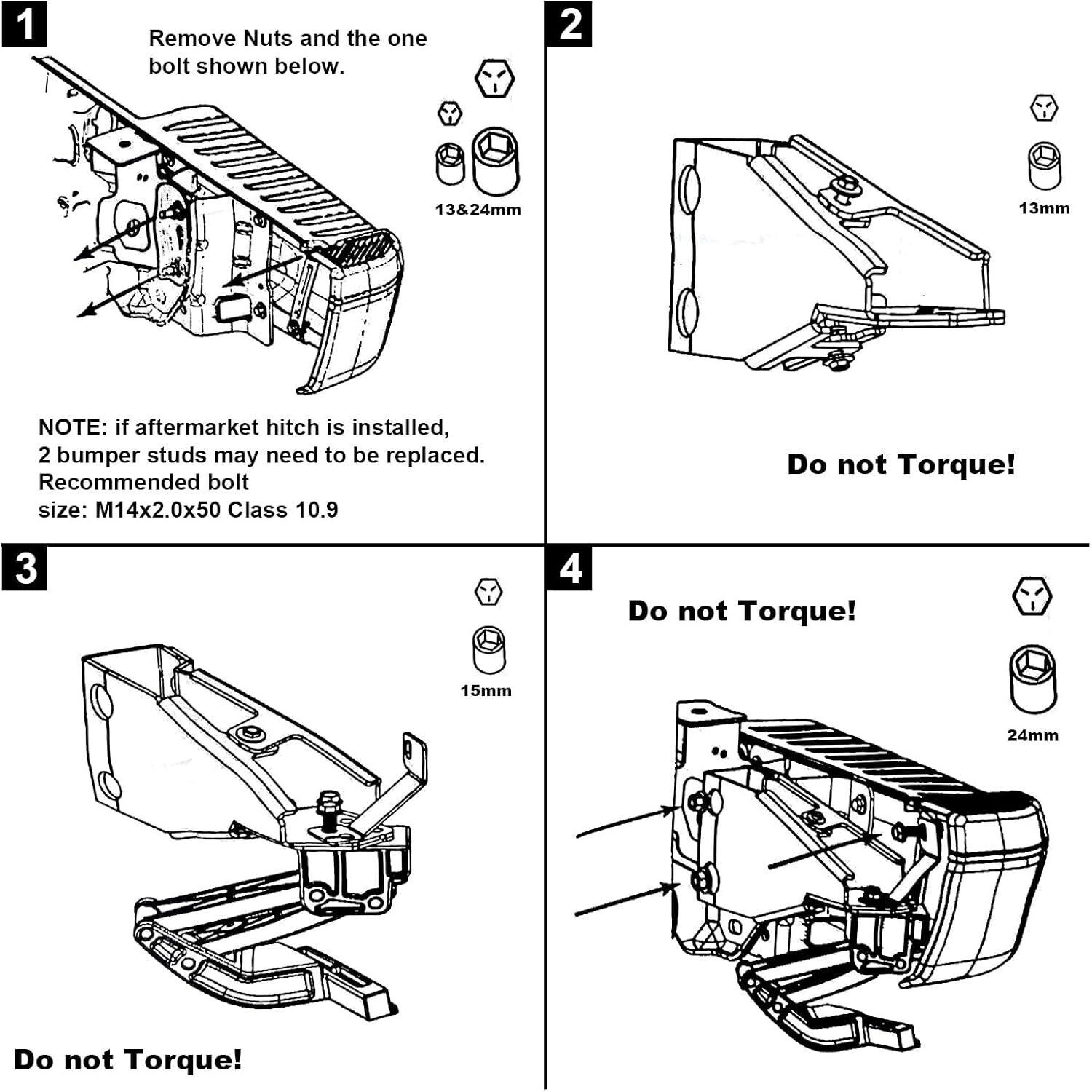 1

Remove Nuts and the one bolt shown below.

13&24mm

NOTE: if aftermarket hitch is installed, 2 bumper studs may need to be replaced. Recommended bolt size: M14x2.0x50 Class 10.9

2

13mm

Do not Torque!

3

15mm

Do not Torque!

4

Do not Torque!

24mm