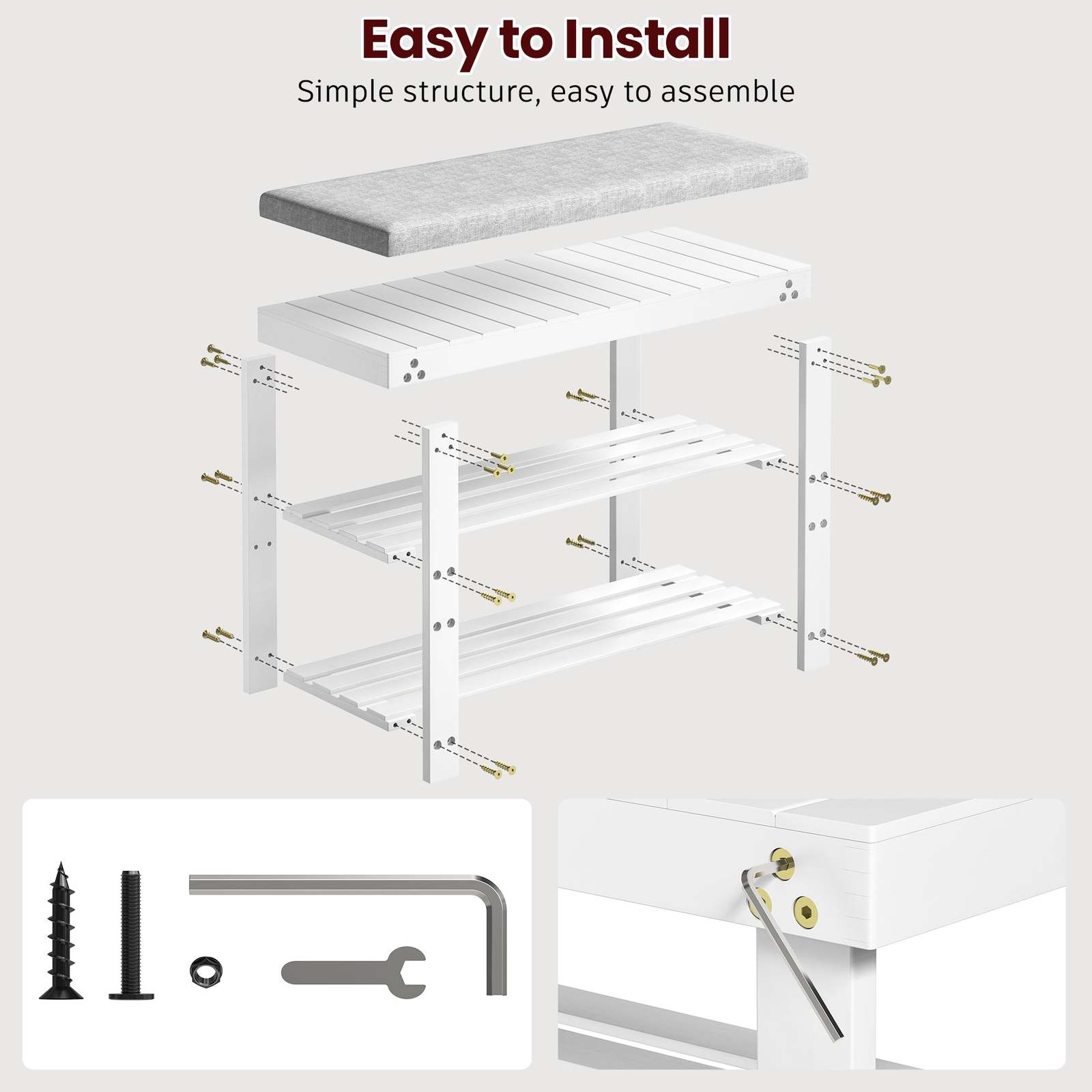 Easy to Install
Simple structure, easy to assemble