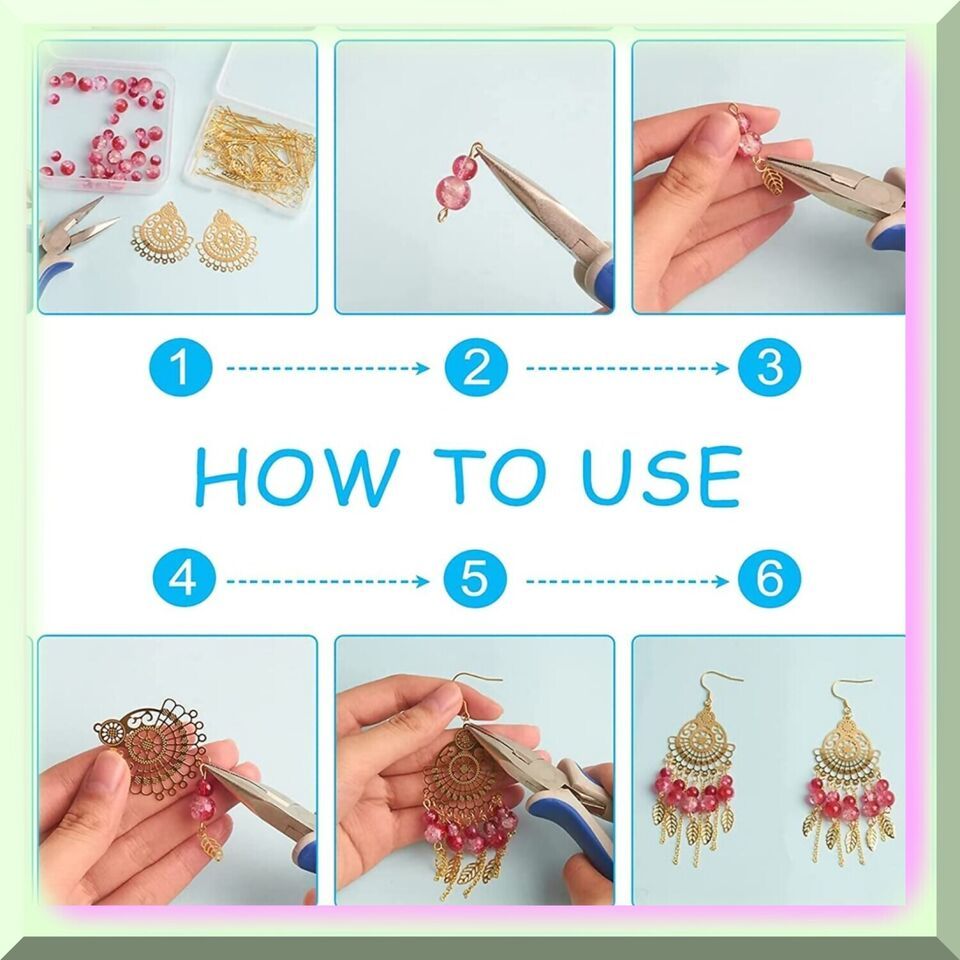 1 2 3

HOW TO USE

4 5 6