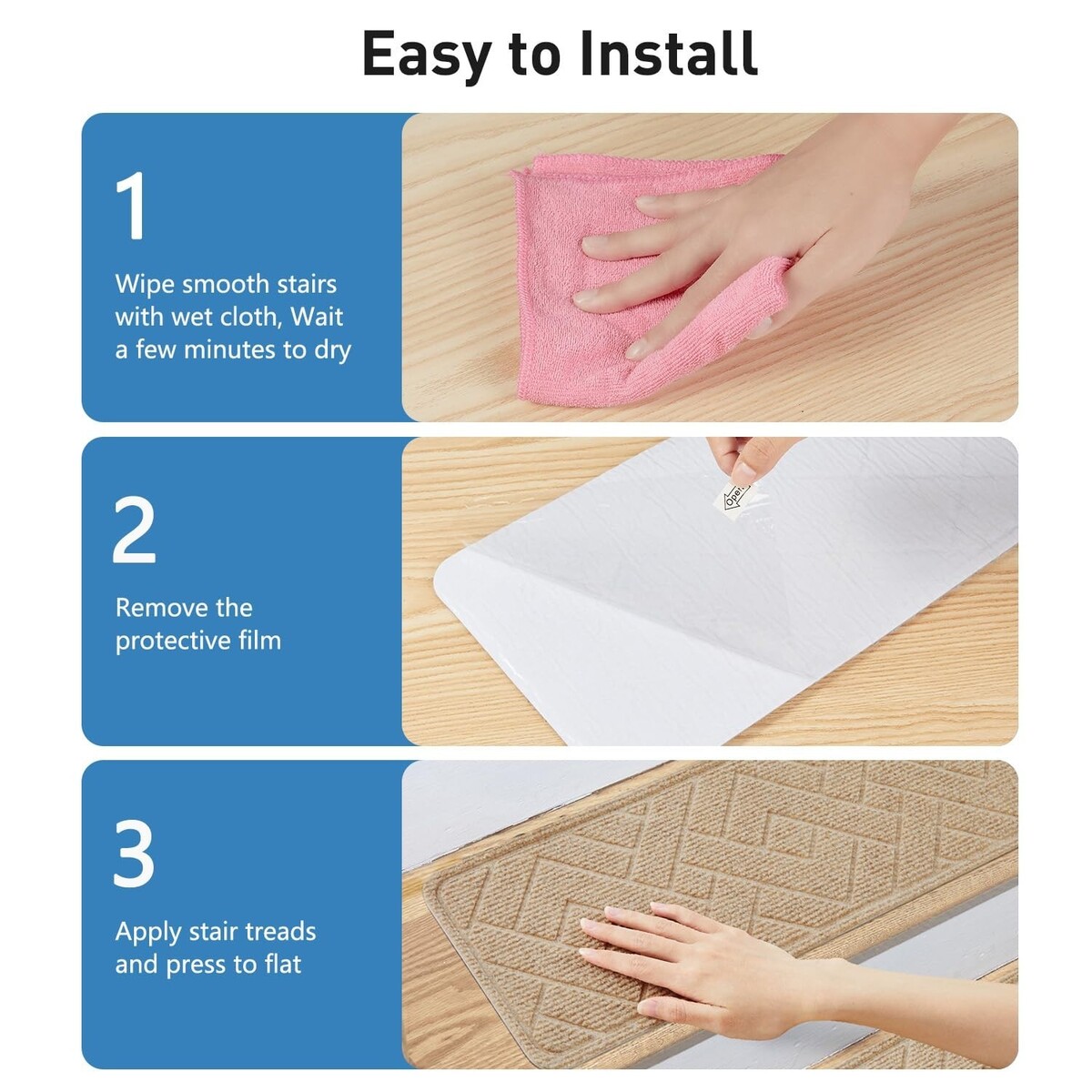 Easy to Install

1

Wipe smooth stairs with wet cloth, Wait a few minutes to dry

2

Remove the protective film

Open

3

Apply stair treads and press to flat