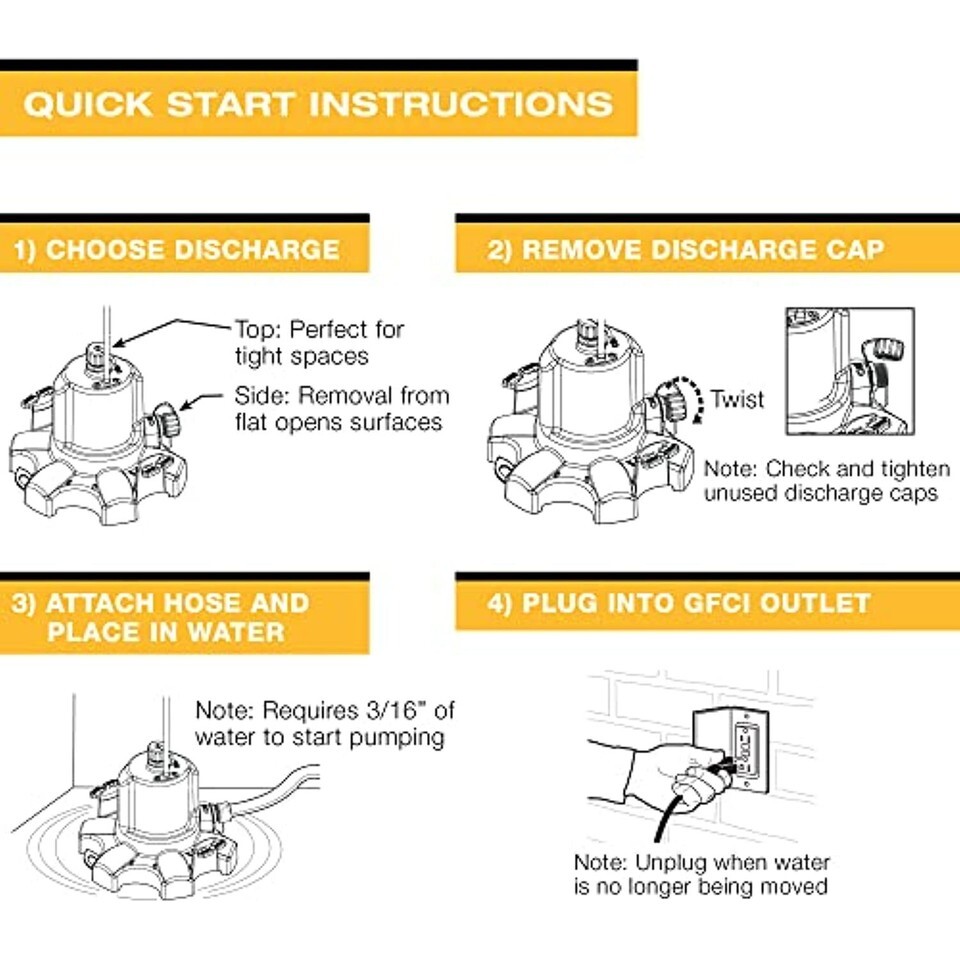 QUICK START INSTRUCTIONS

1) CHOOSE DISCHARGE

Top: Perfect for tight spaces

Side: Removal from flat opens surfaces

2) REMOVE DISCHARGE CAP

Twist

Note: Check and tighten unused discharge caps

3) ATTACH HOSE AND PLACE IN WATER

Note: Requires 3/16" of water to start pumping

4) PLUG INTO GFCI OUTLET

Note: Unplug when water is no longer being moved