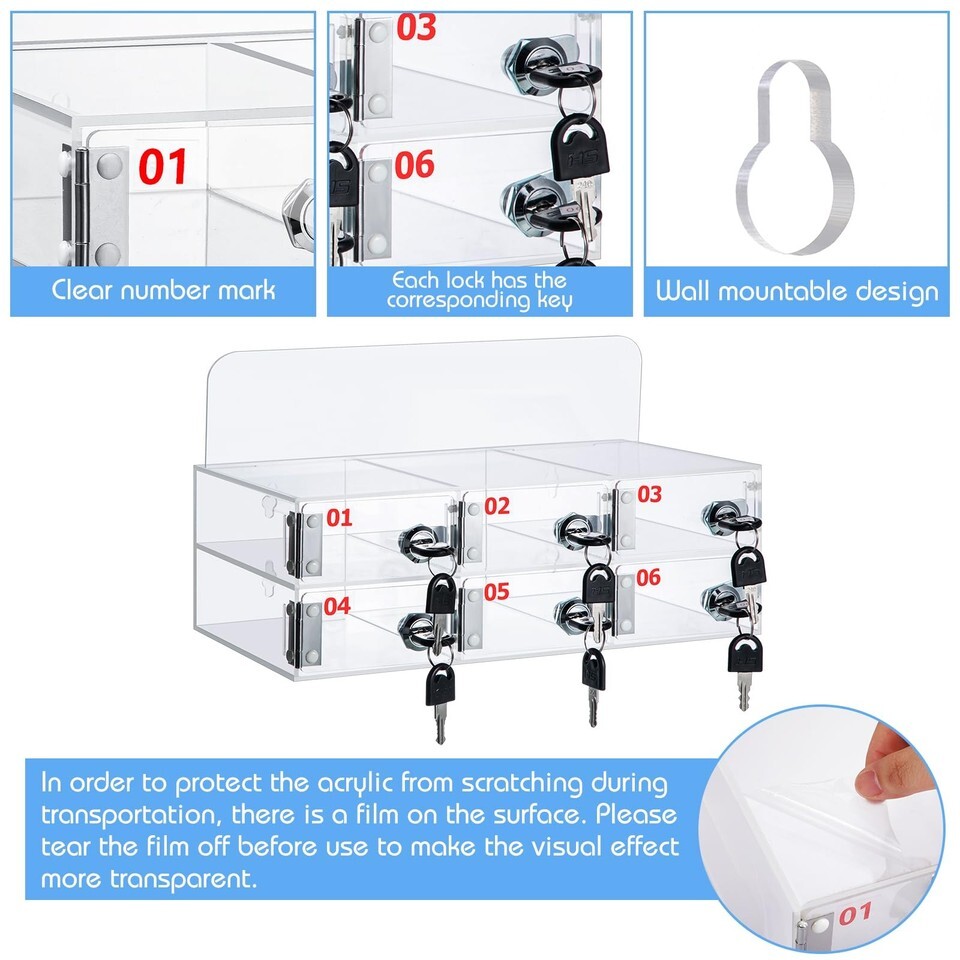 01

Clear number mark

03

06

Each lock has the corresponding key

Wall mountable design

01
02
03
04
05
06

In order to protect the acrylic from scratching during transportation, there is a film on the surface. Please tear the film off before use to make the visual effect more transparent.

01