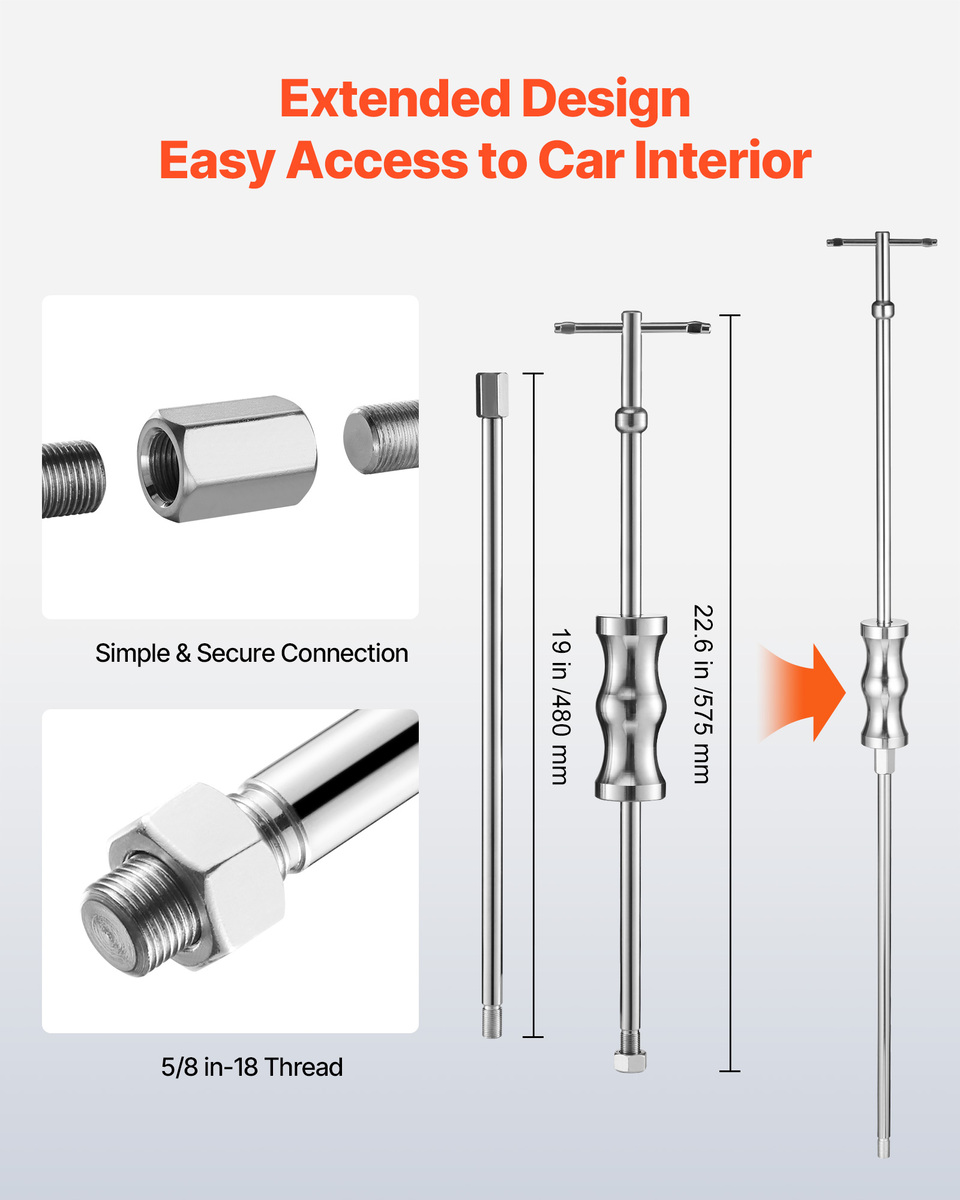 Extended Design
Easy Access to Car Interior

Simple & Secure Connection

5/8 in-18 Thread

19 in /480 mm

22.6 in /575 mm