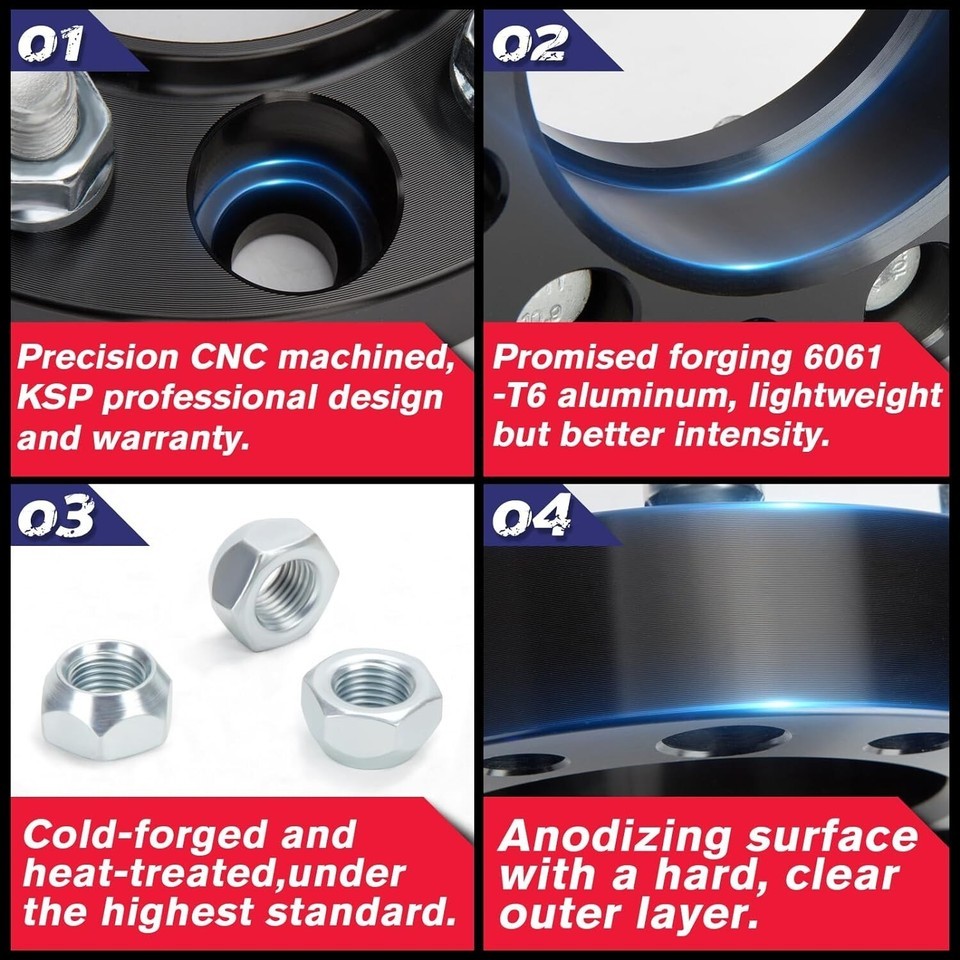 01

Precision CNC machined, KSP professional design and warranty.

02

Promised forging 6061 -T6 aluminum, lightweight but better intensity.

03

Cold-forged and heat-treated,under the highest standard.

04

Anodizing surface with a hard, clear outer layer.