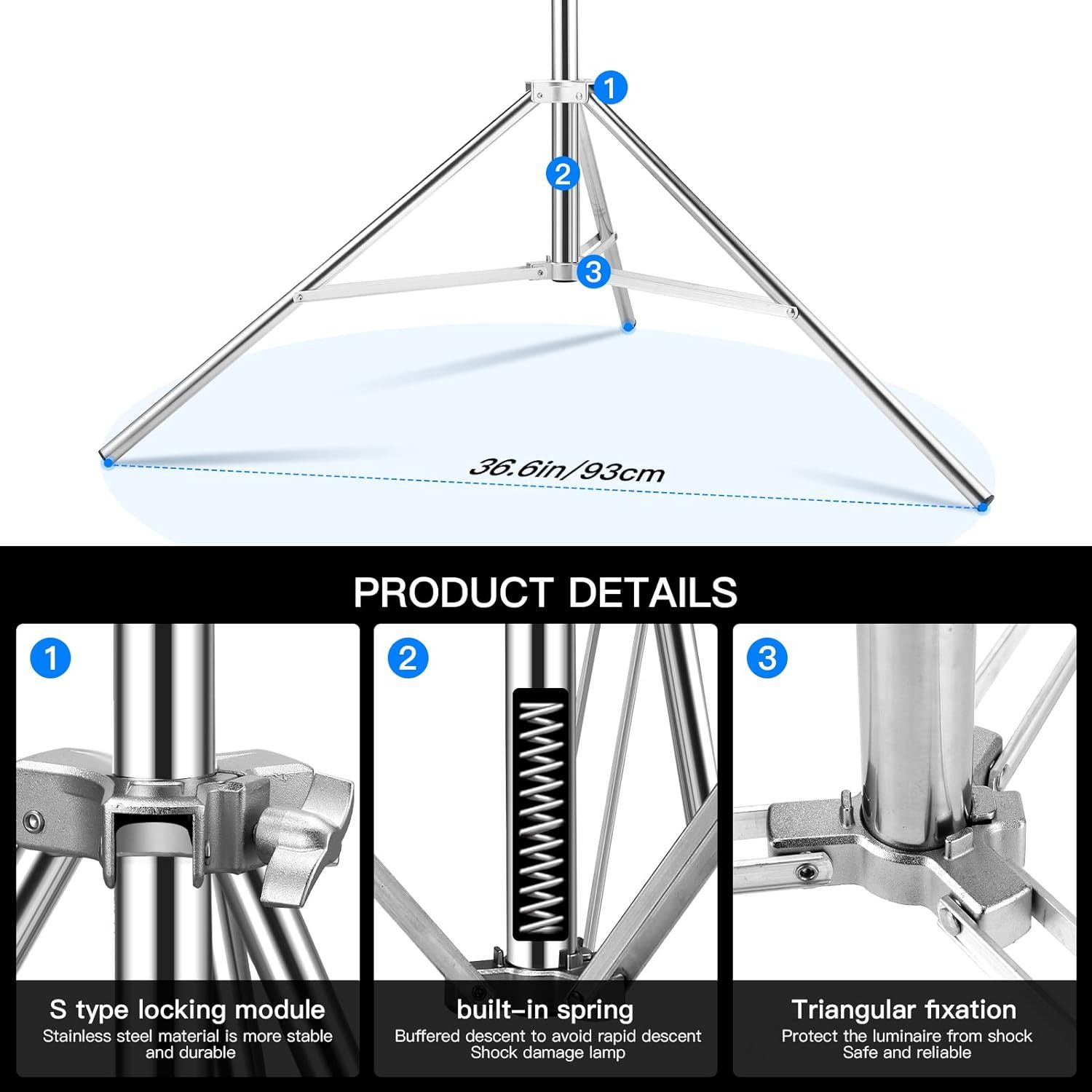 1
2
3
36.6in/93cm

PRODUCT DETAILS

1
S type locking module
Stainless steel material is more stable and durable

2
built-in spring
Buffered descent to avoid rapid descent
Shock damage lamp

3
Triangular fixation
Protect the luminaire from shock
Safe and reliable