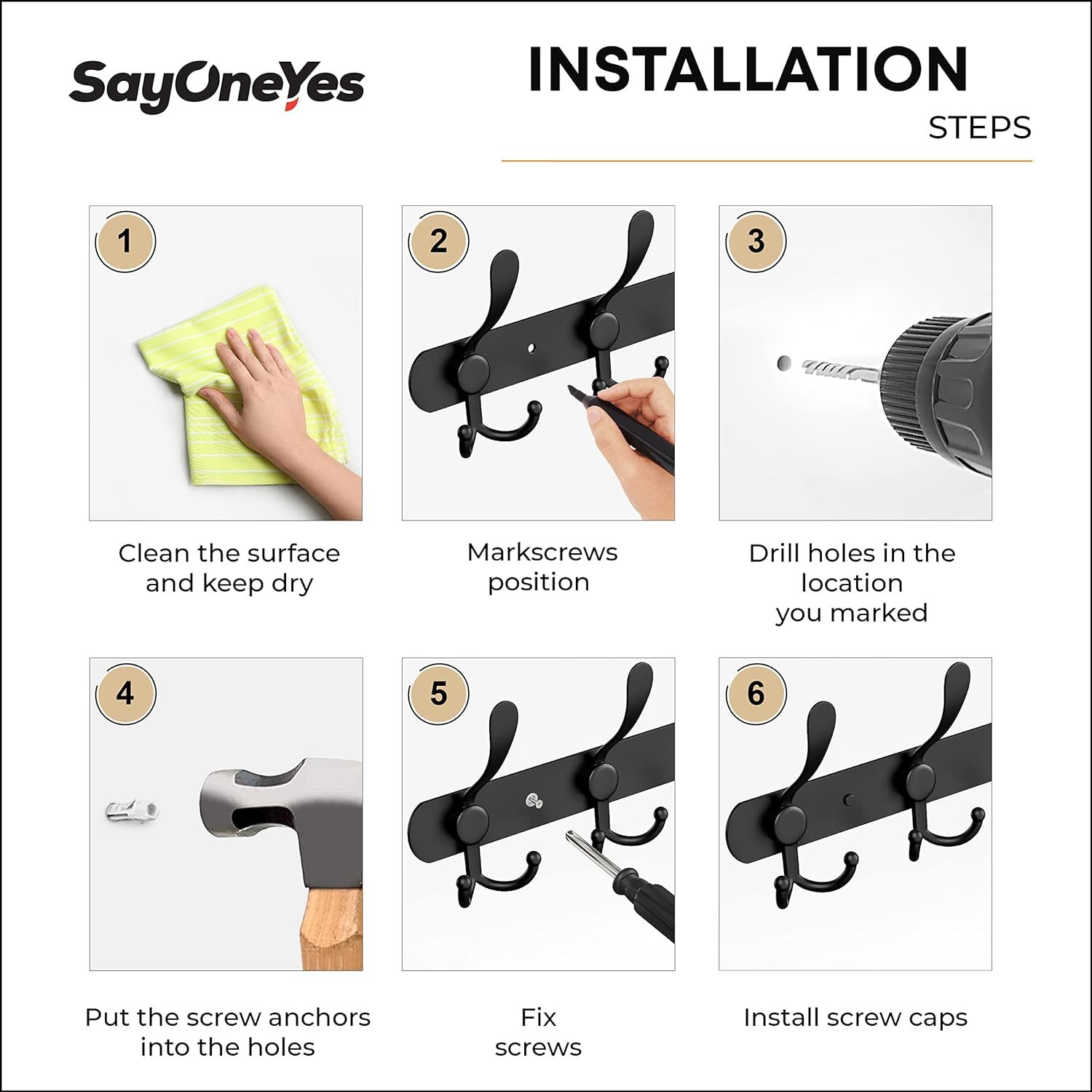 SayOneYes

INSTALLATION
STEPS

1

Clean the surface and keep dry

2

Markscrews position

3

Drill holes in the location you marked

4

Put the screw anchors into the holes

5

Fix screws

6

Install screw caps